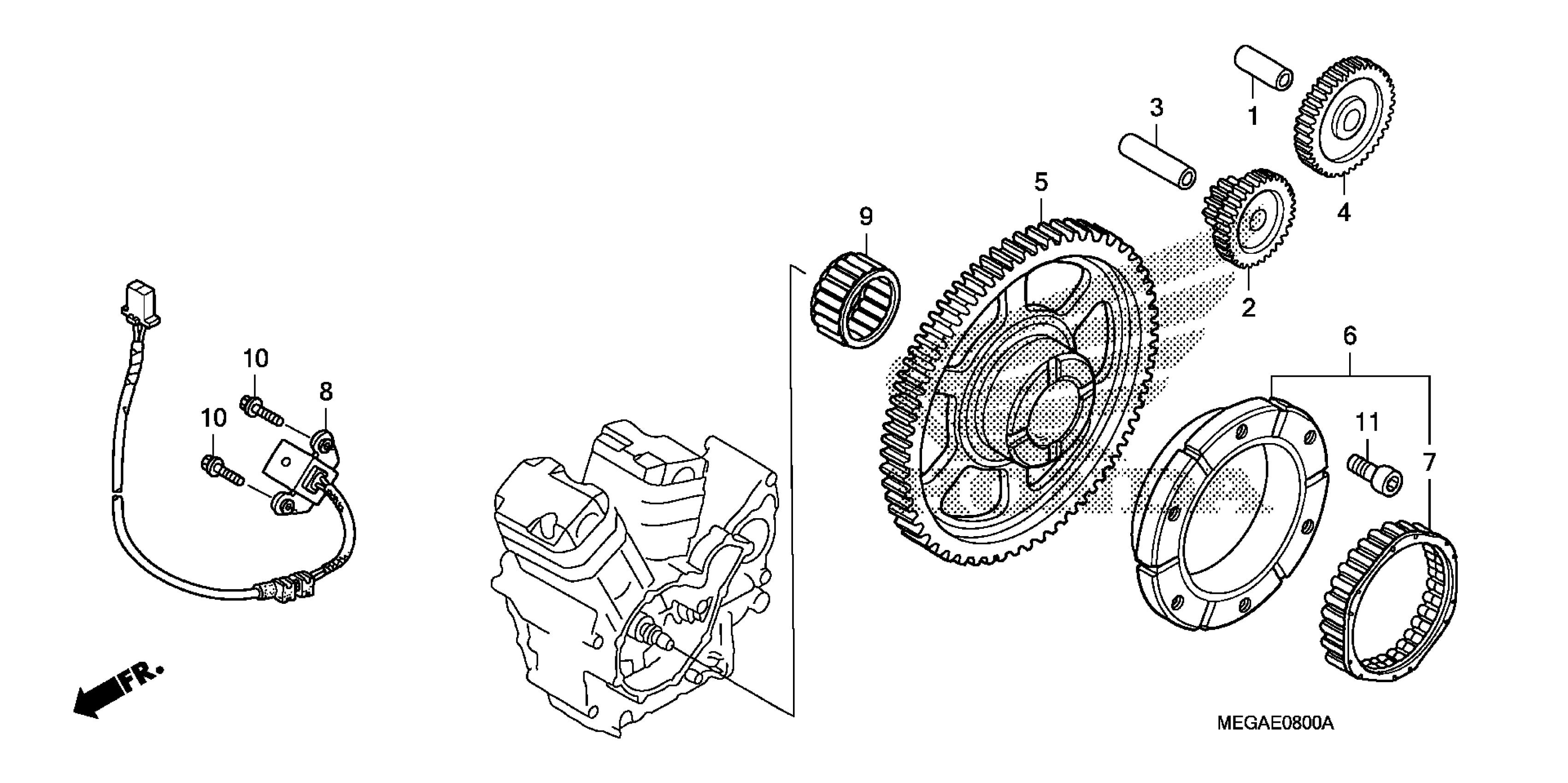 1
3
4
5
9
2
6
10
8
10
11
7
FR.
MEGAE0800A