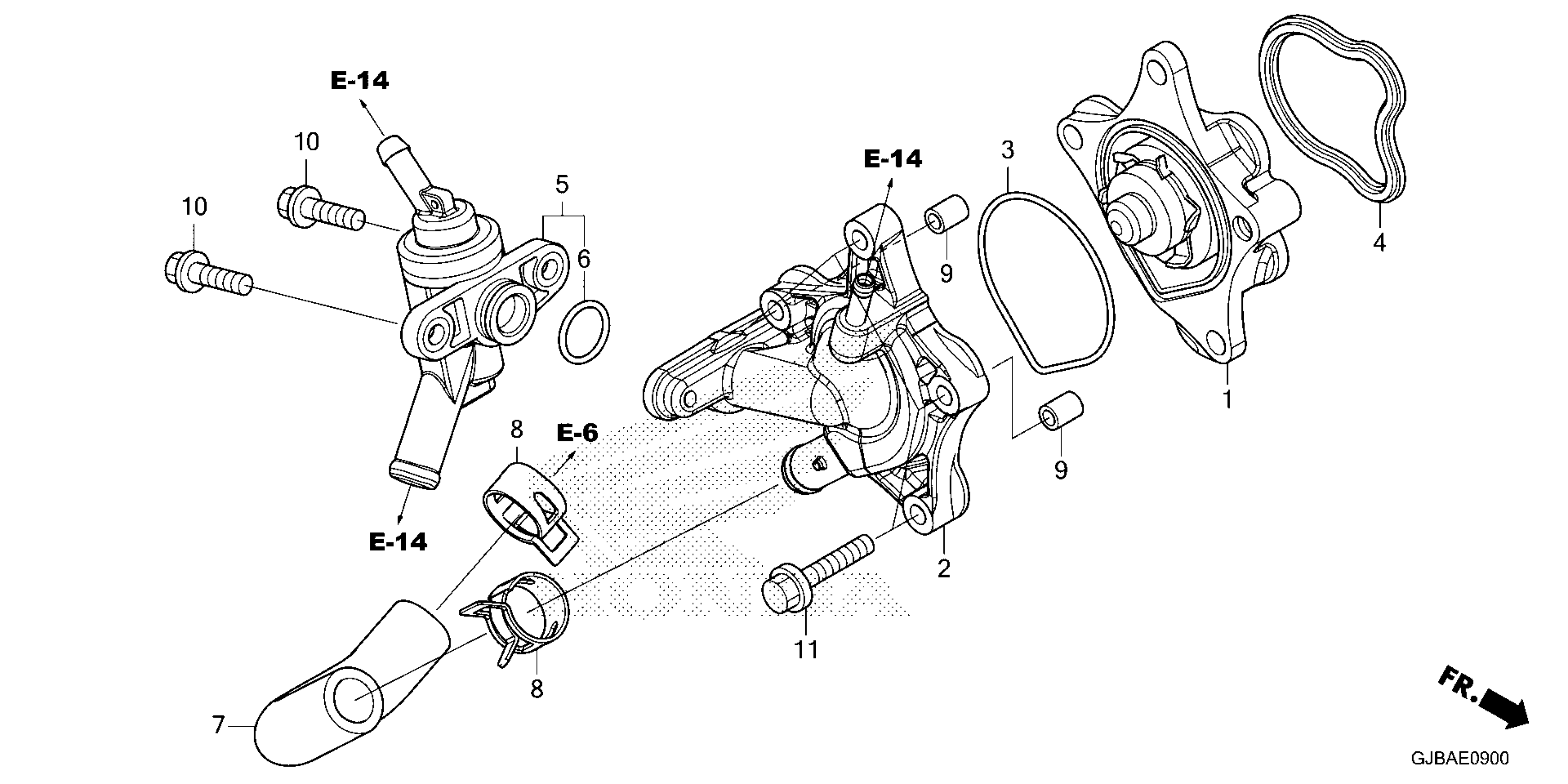 E-14
10
10
5
6
E-14
3
4
9
1
9
8
E-6
E-14
2
11
8
7
FR.
GJBAE0900