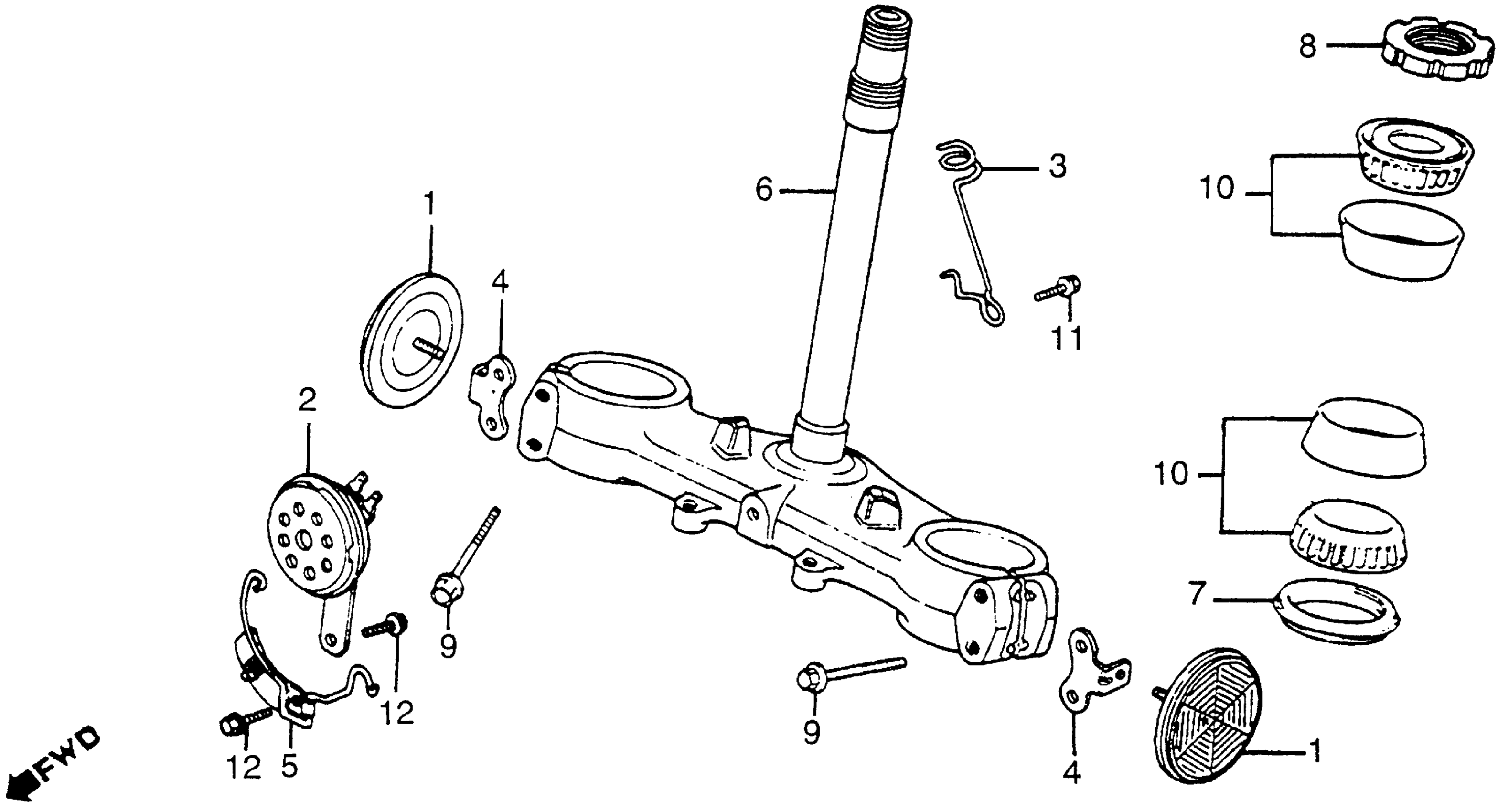 8
6
3
10
1
4
11
2
10
9
7
12
9
12
5
4
1
FWD