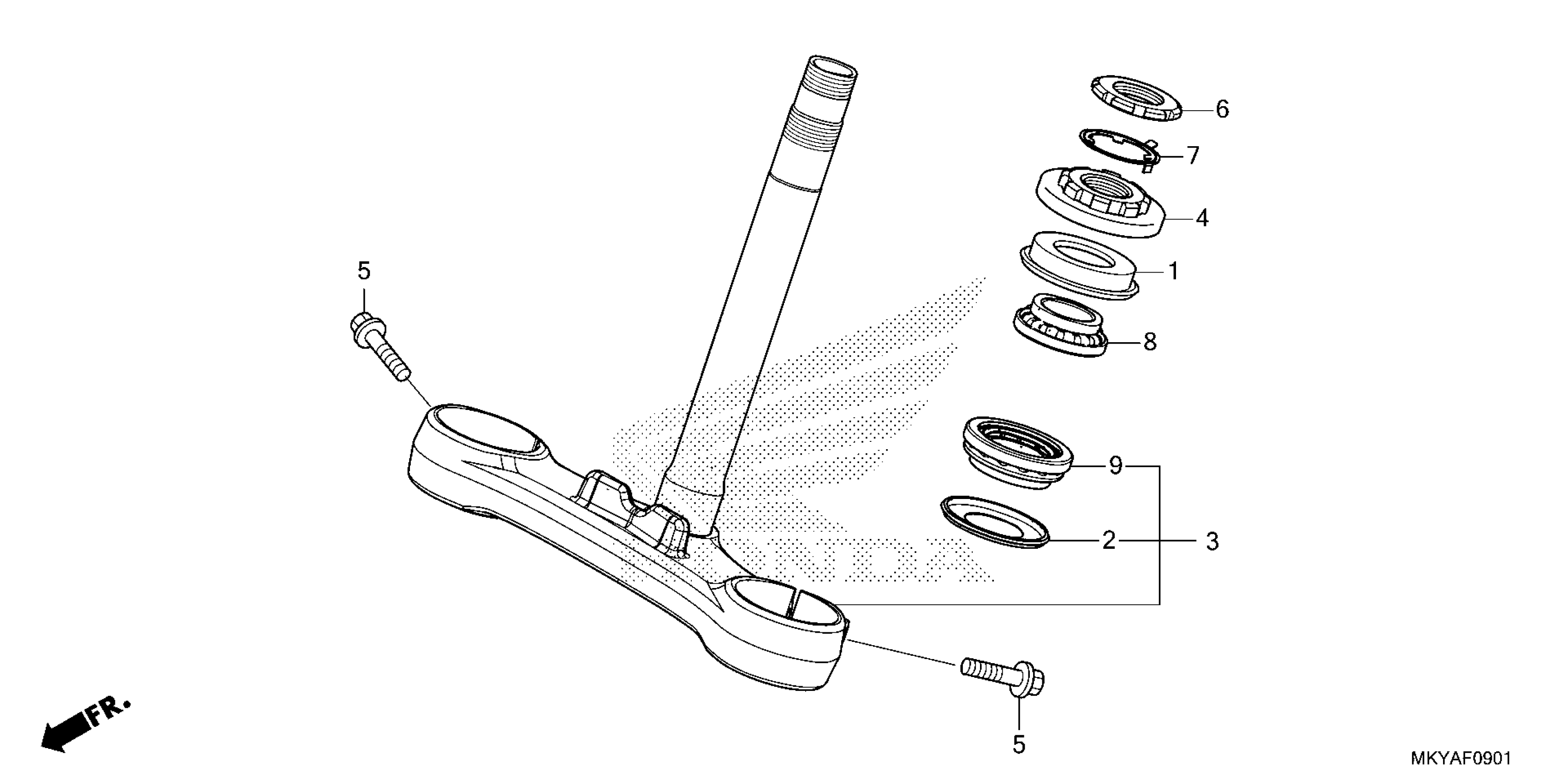 6
7
4
1
8
5
9
2
3
5
FR.
MKYAF0901