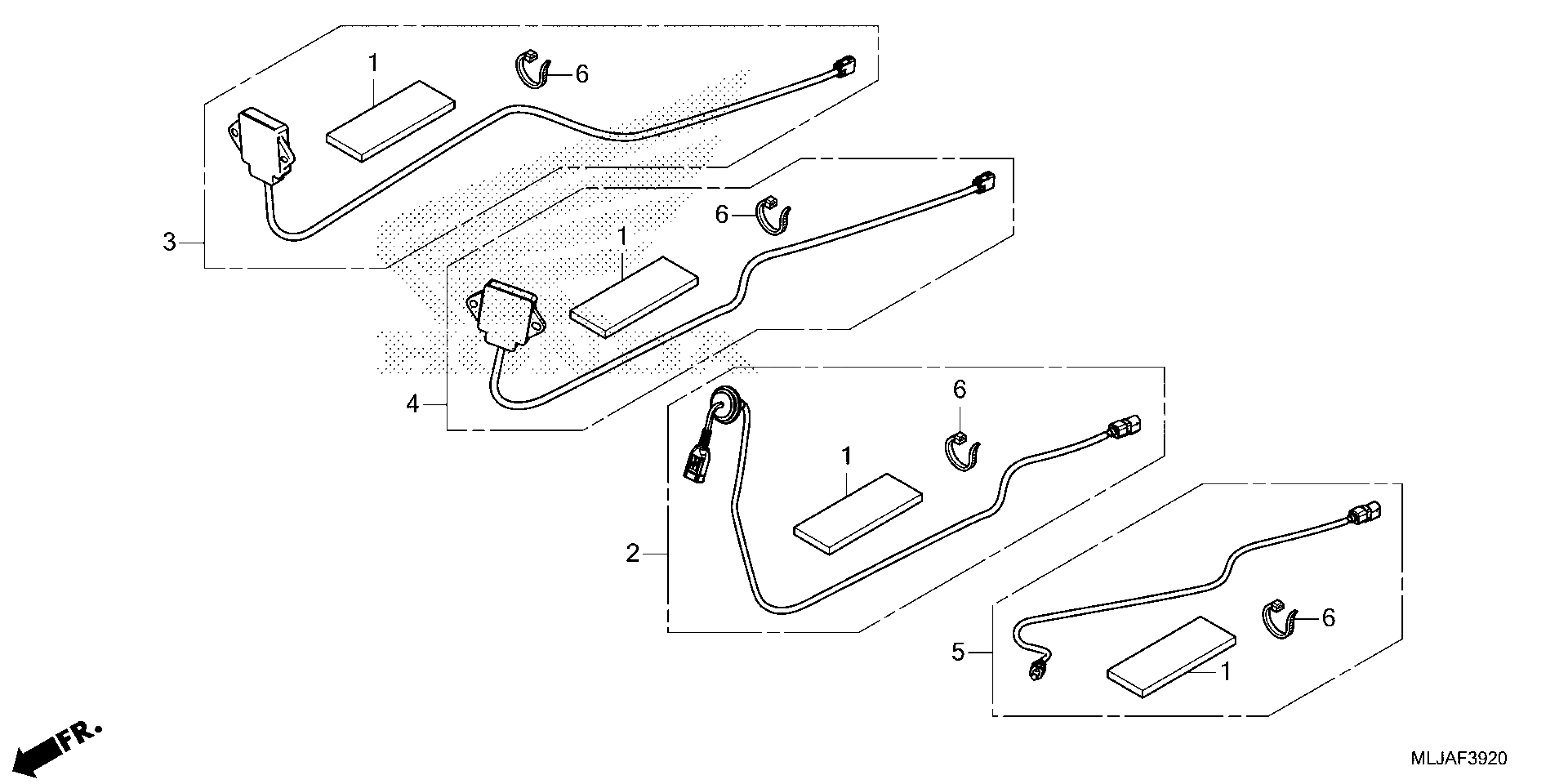 1
6
3
6
1
4
6
1
2
6
5
1
FR.
MLJAF3920