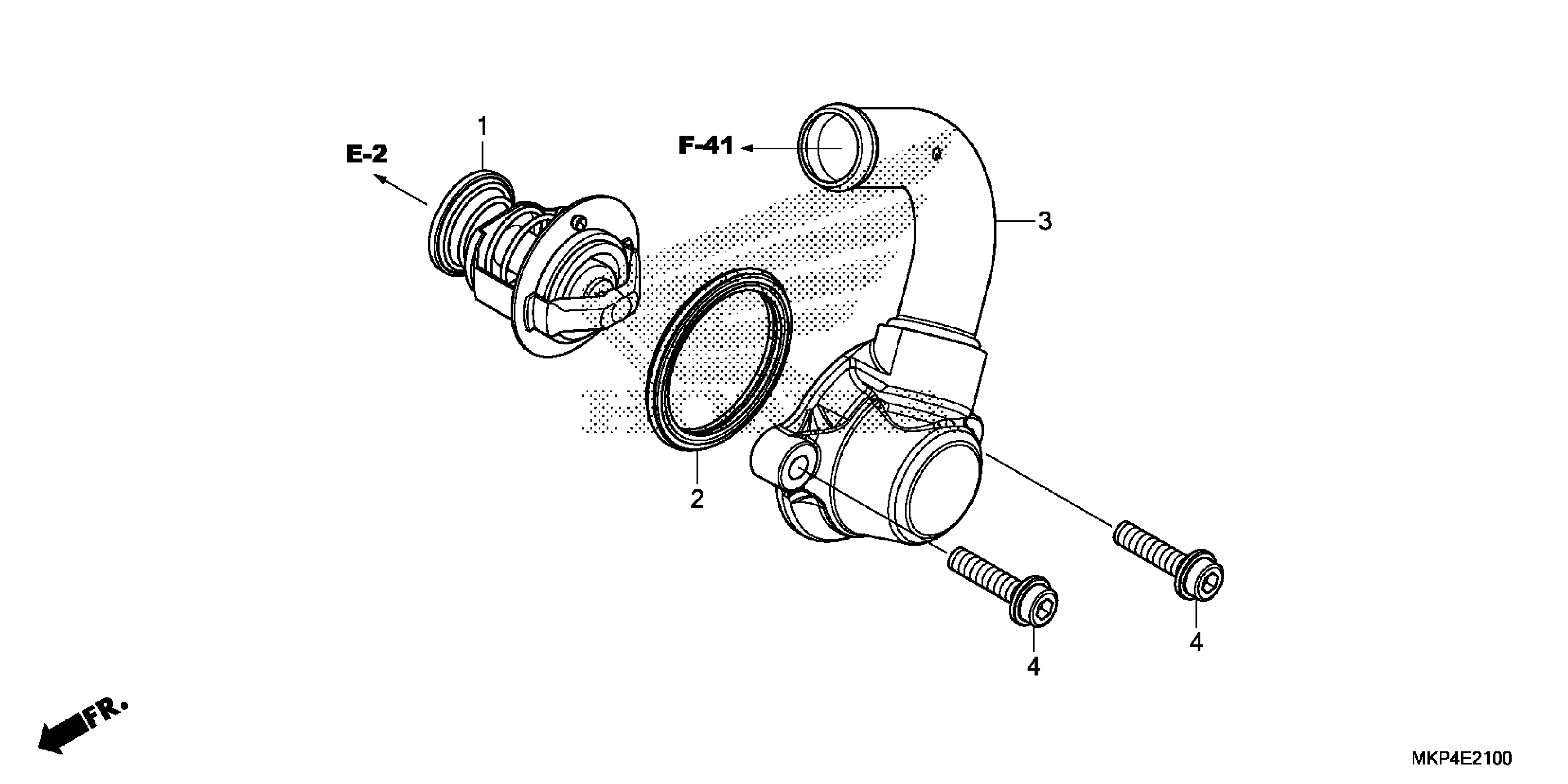 1
E-2
F-41
3
2
4
4
FR.
MKP4E2100