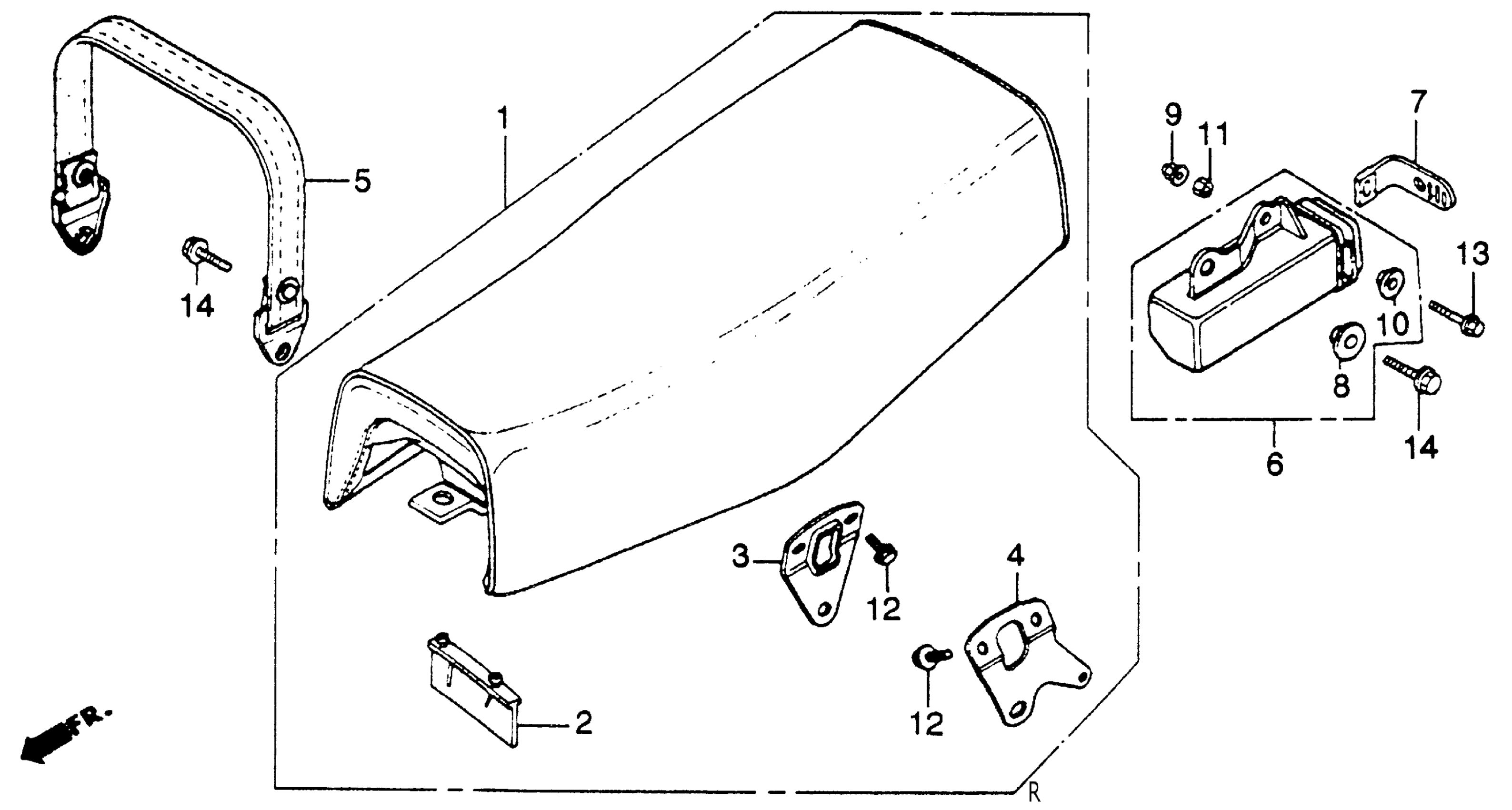 1
5
14
9
11
7
13
10
8
14
6
3
12
4
12
2
FR.
R