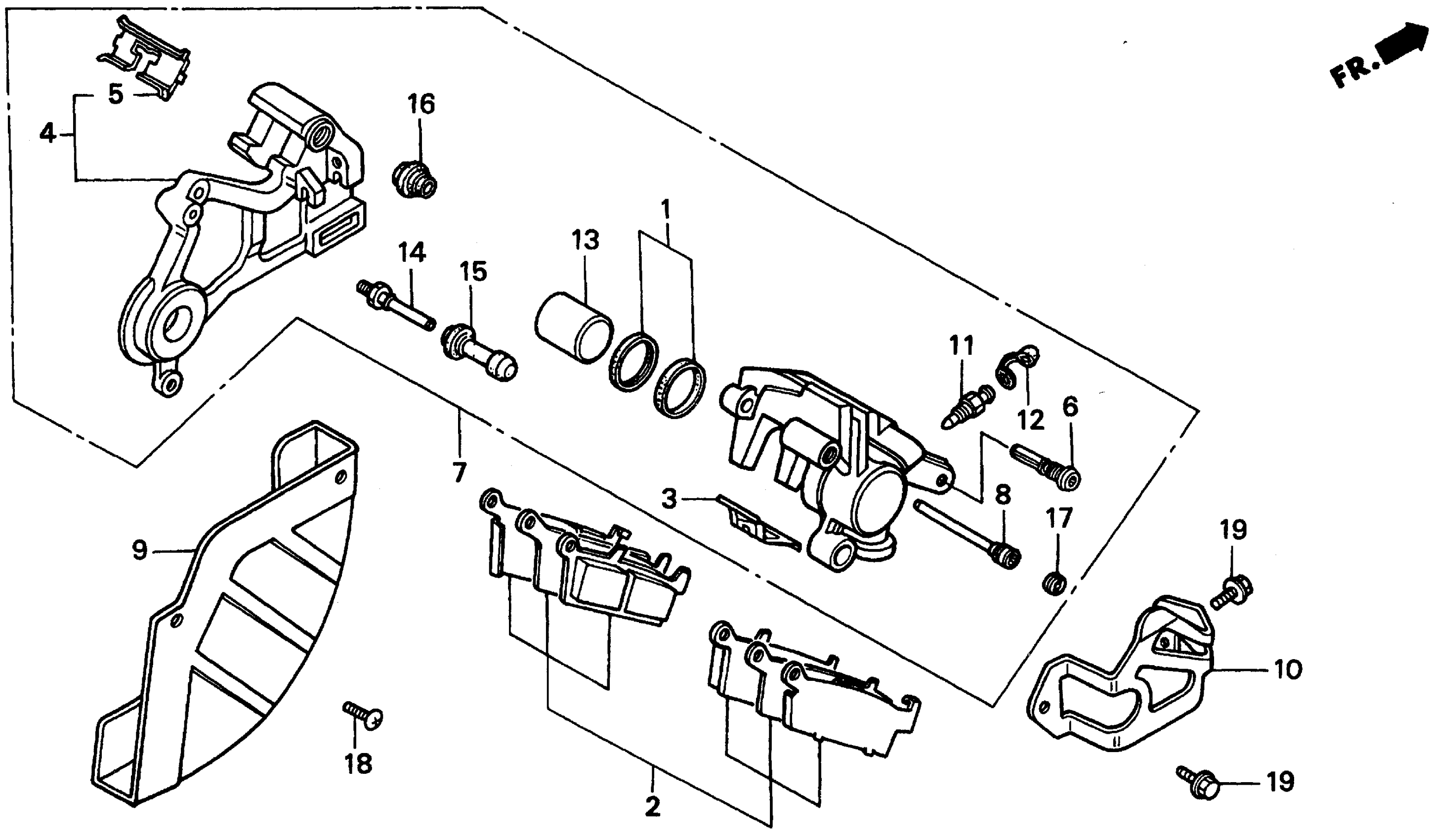 FR.

5
4
16
1
13
14
15
11
12
6
7
3
8
17
19
9
10
18
2
19