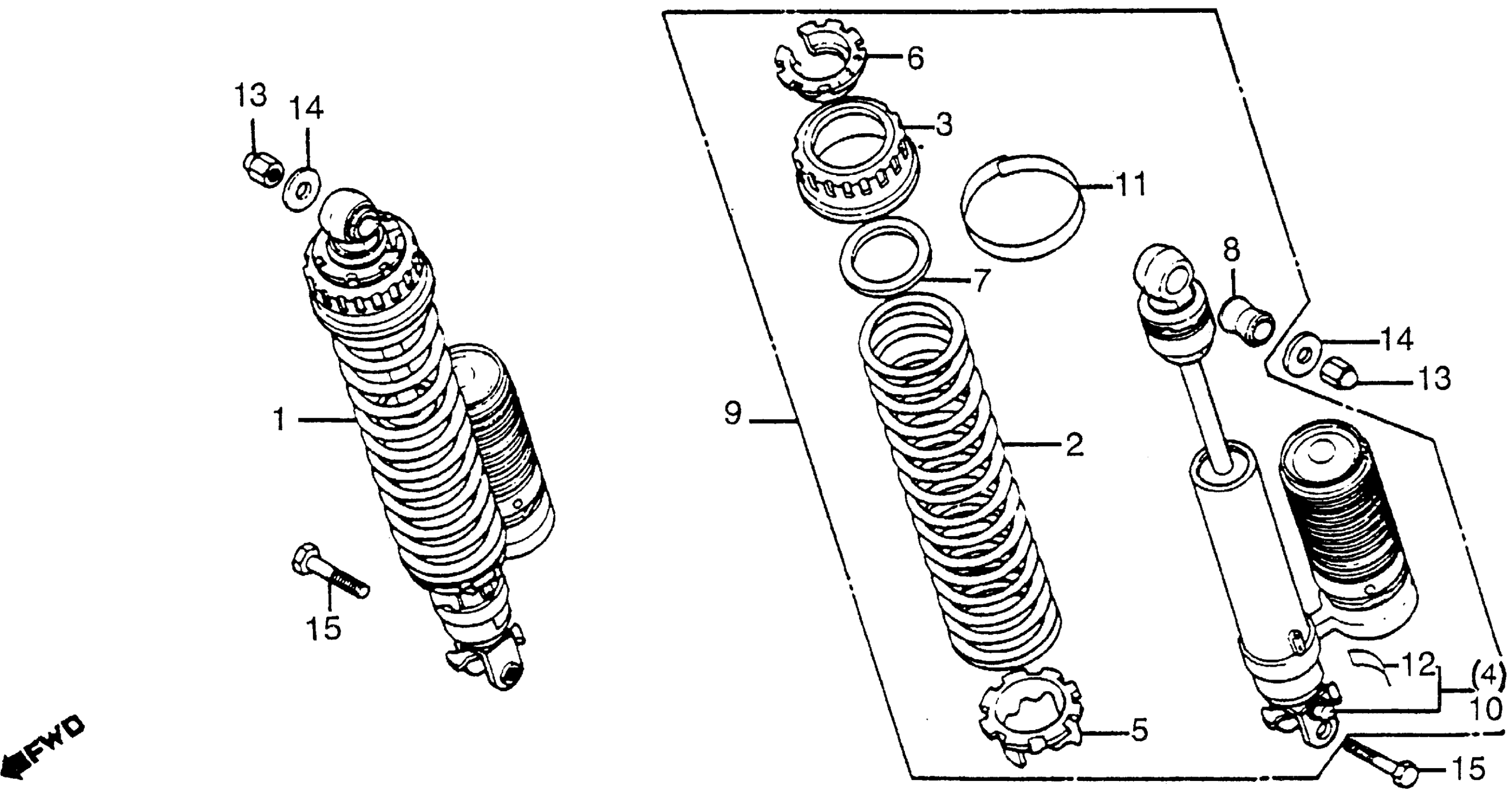 13
14
1
15
FWD
6
3
11
7
8
14
13
9
2
12
(4)
10
5
15