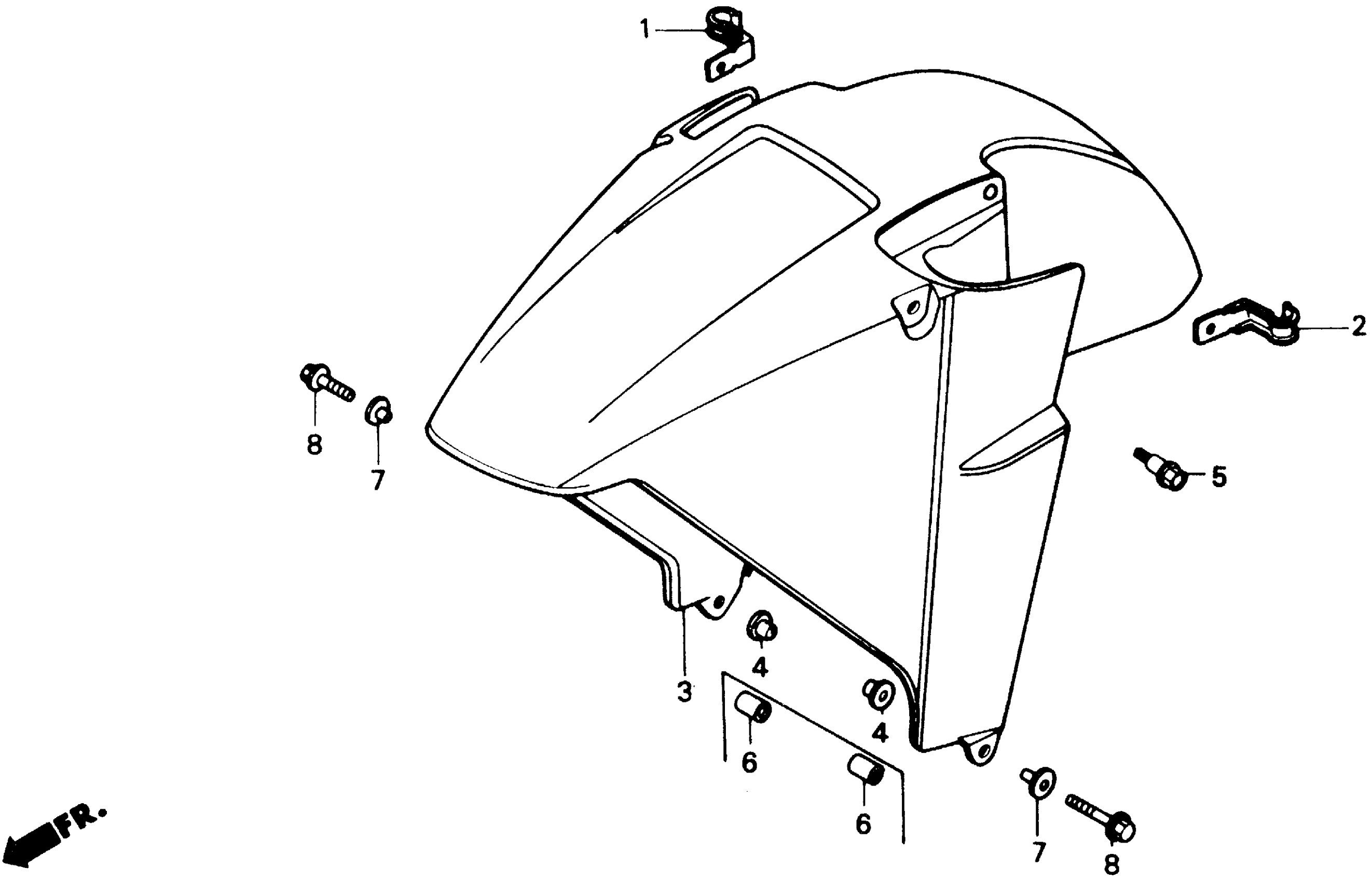 1
2
8
7
5
3
4
4
6
6
7
8
FR.