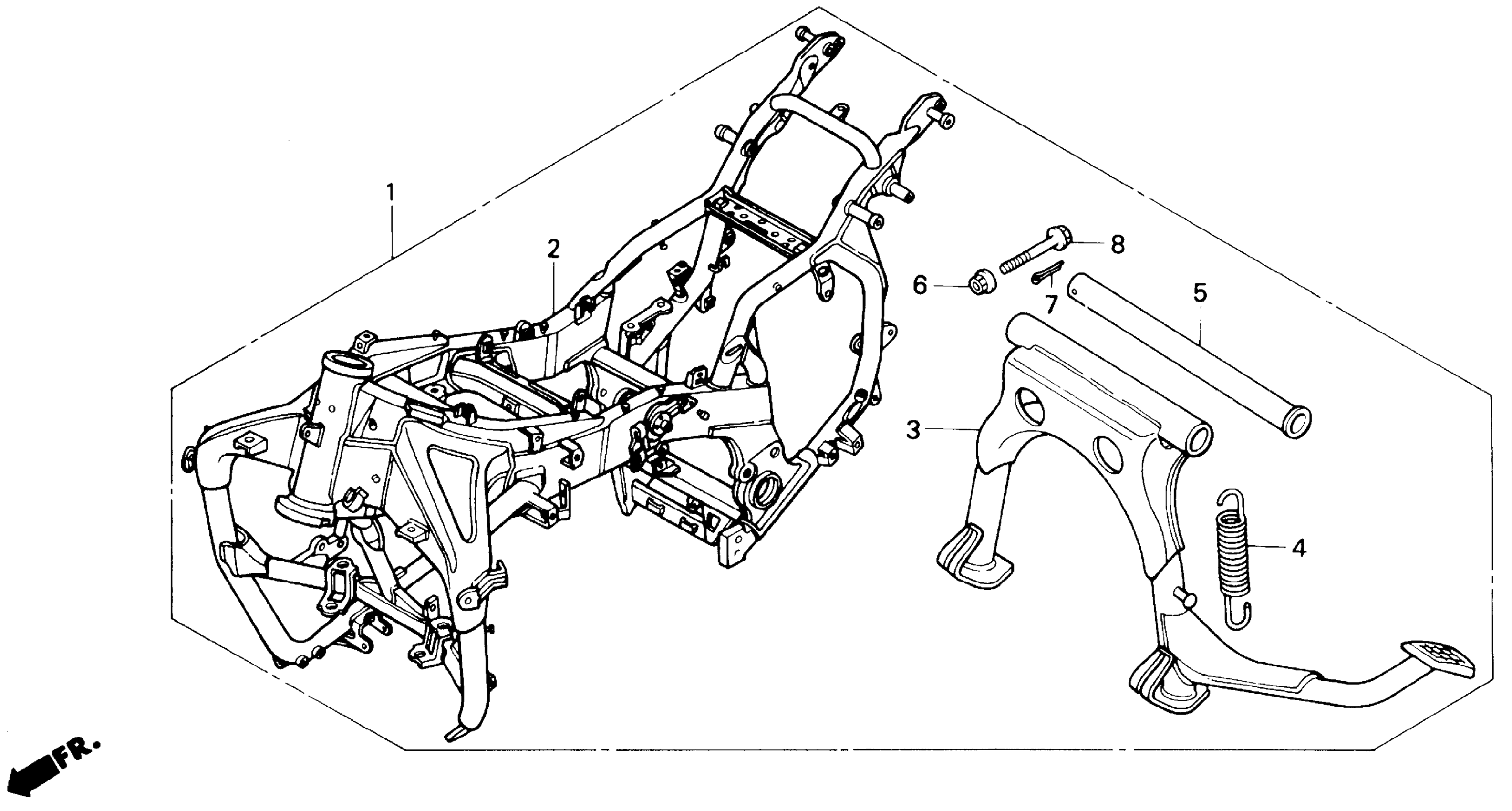 1
2
8
6
7
5
3
4
FR.