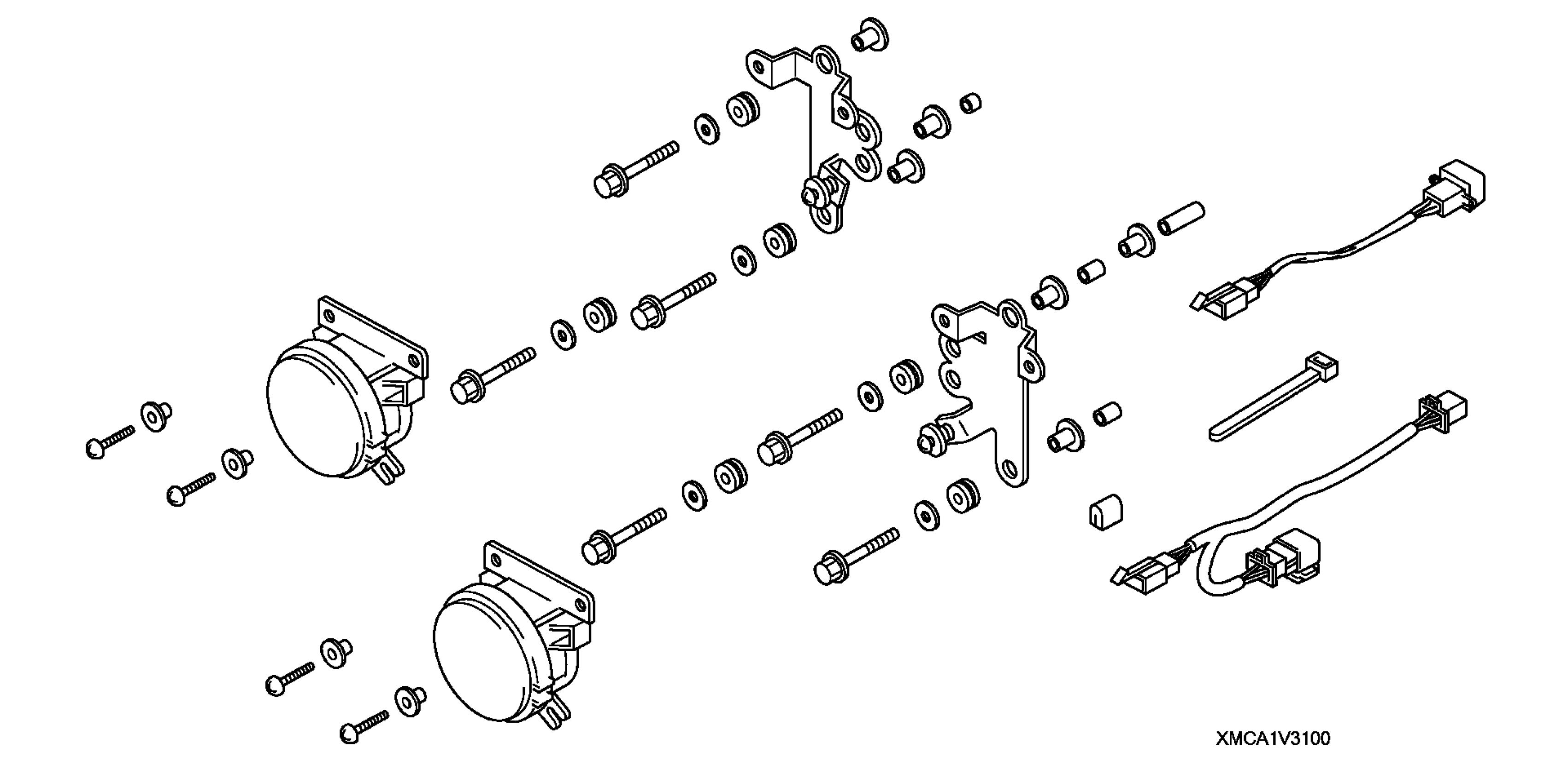 XMCA1V3100