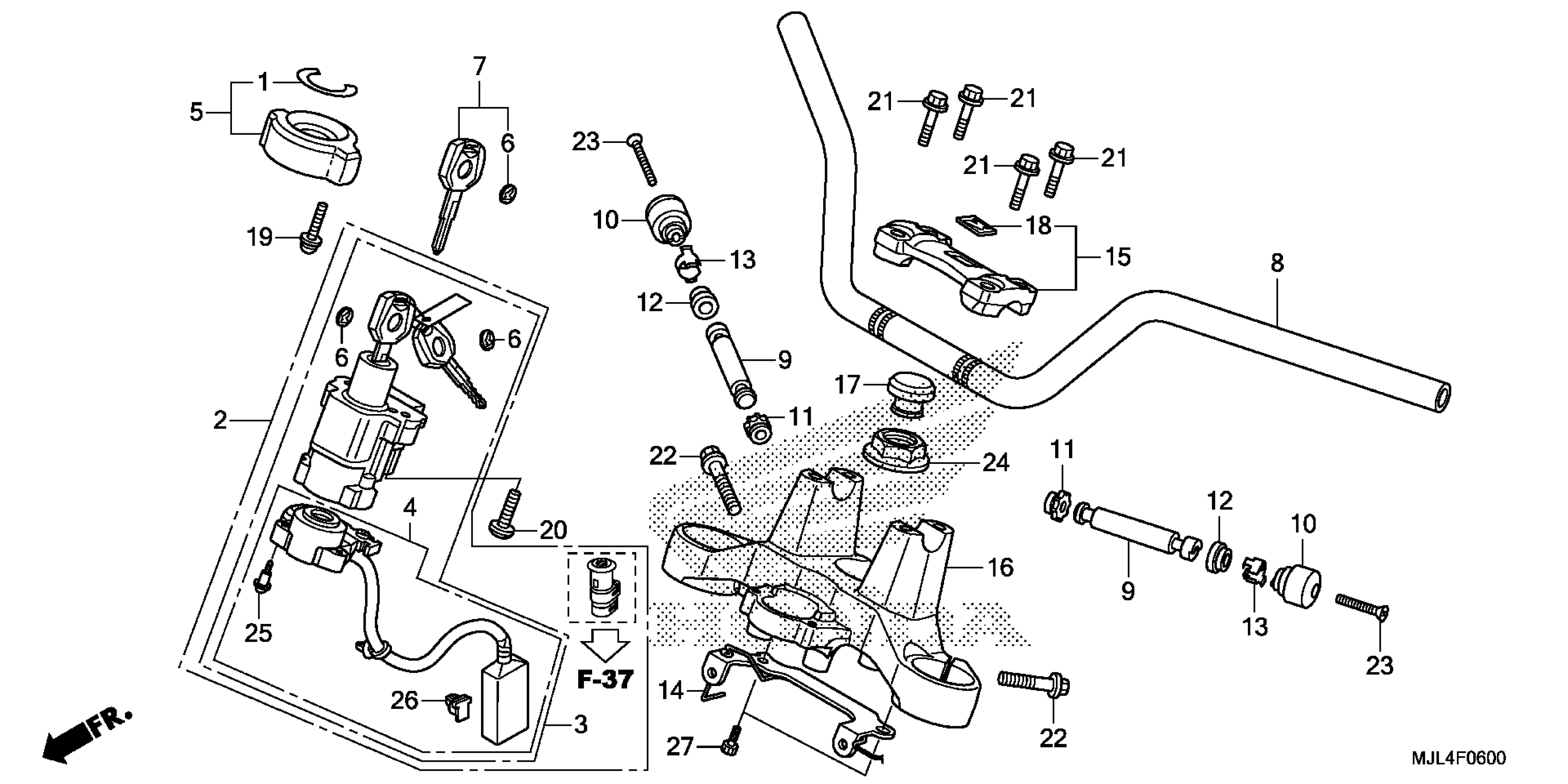 1
5
7
6
19
6
6
2
4
20
25
26
3
F-37
FR.
23
10
13
12
9
11
22
14
27
21
21
21
21
18
15
8
17
24
16
22
11
12
10
9
13
23
MJL4F0600