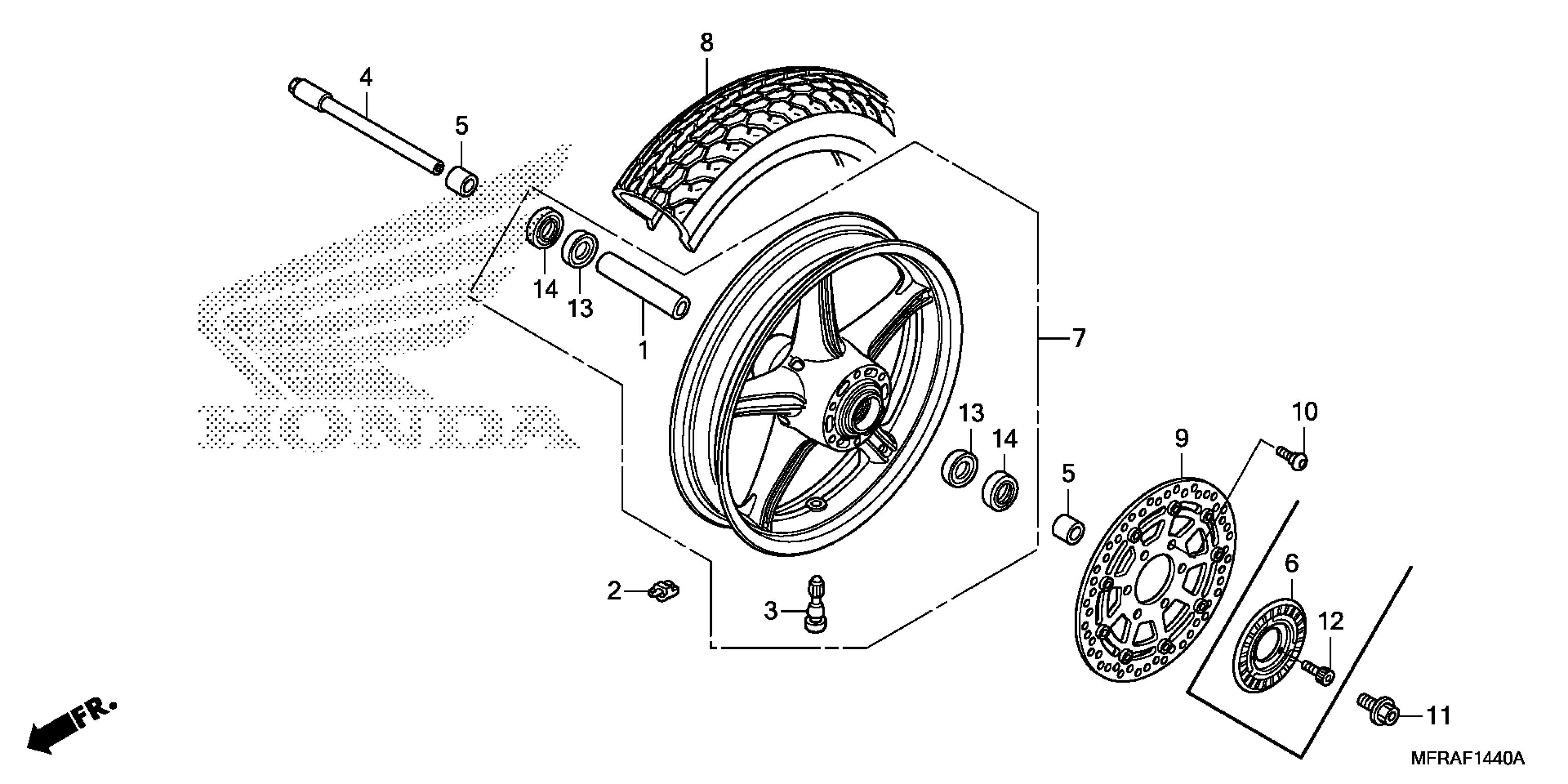 8
4
5
14
13
1
7
HONDA
13
14
10
9
5
6
12
2
3
11
FR.
MFRAF1440A