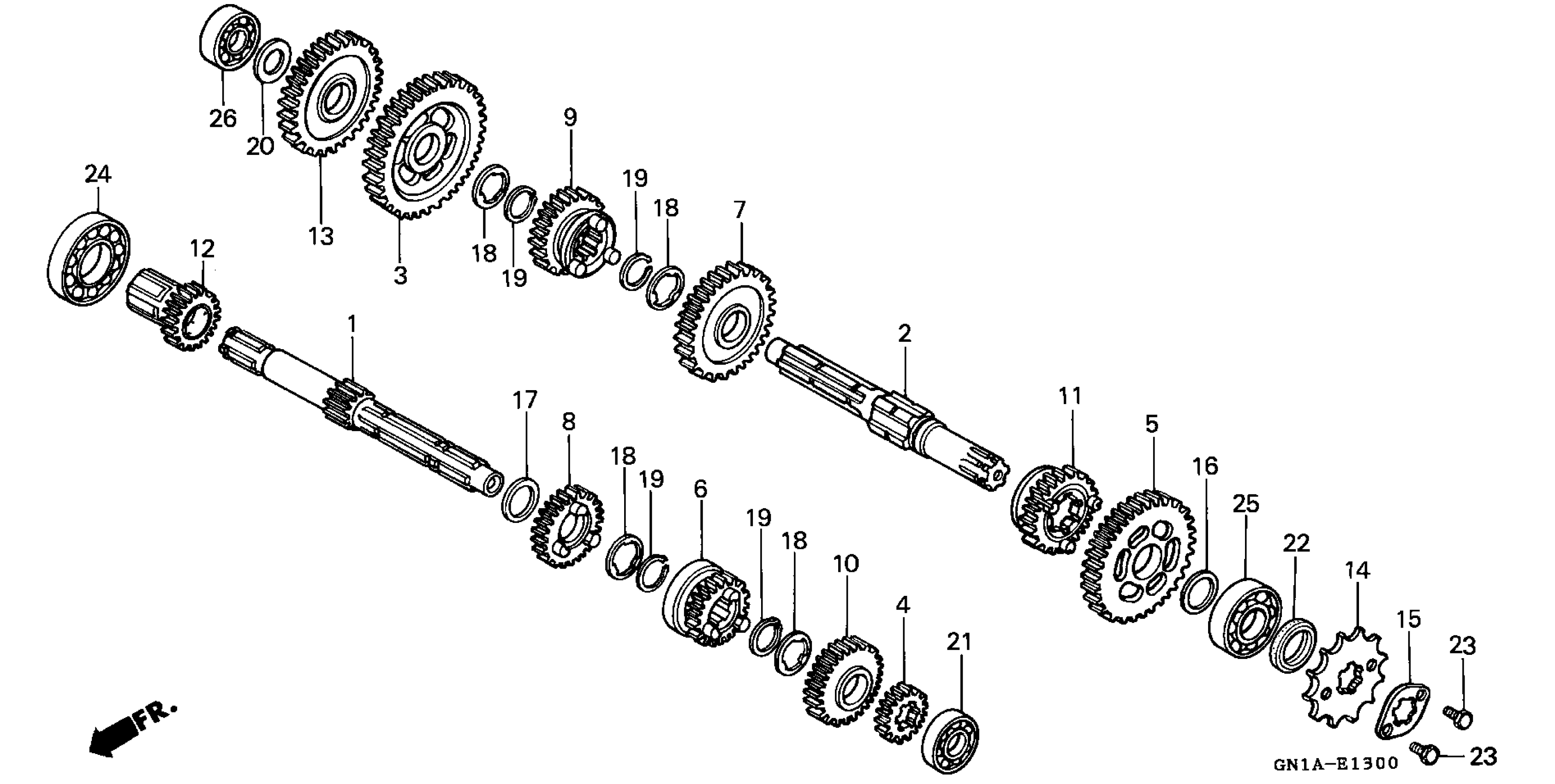 26
20
13
3
9
18
19
19
18
7
24
12
1
2
17
8
18
19
6
19
18
10
4
21
11
5
16
25
22
14
15
23
23
FR.
GN1A-E1300