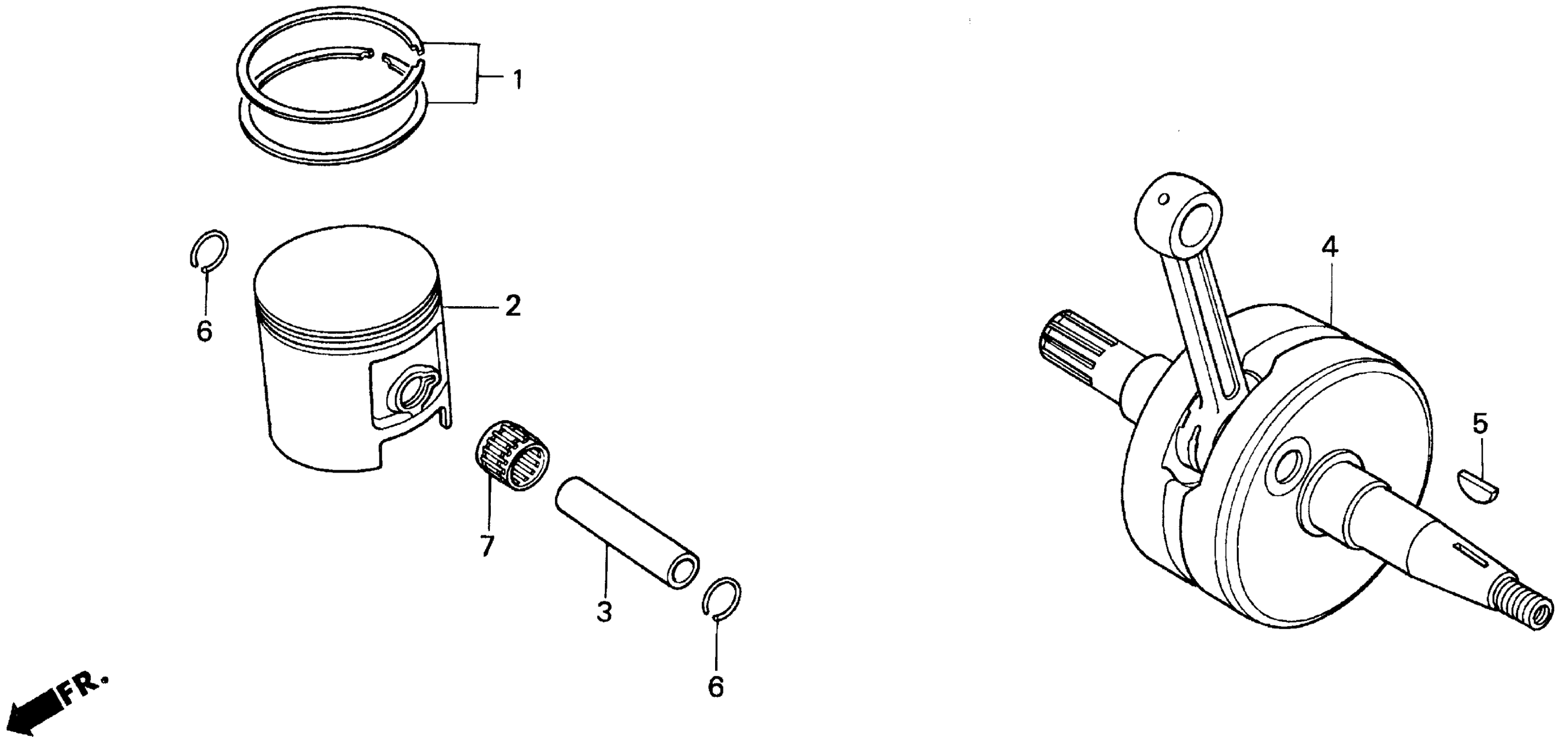 1
6
2
7
3
6
FR.
4
5