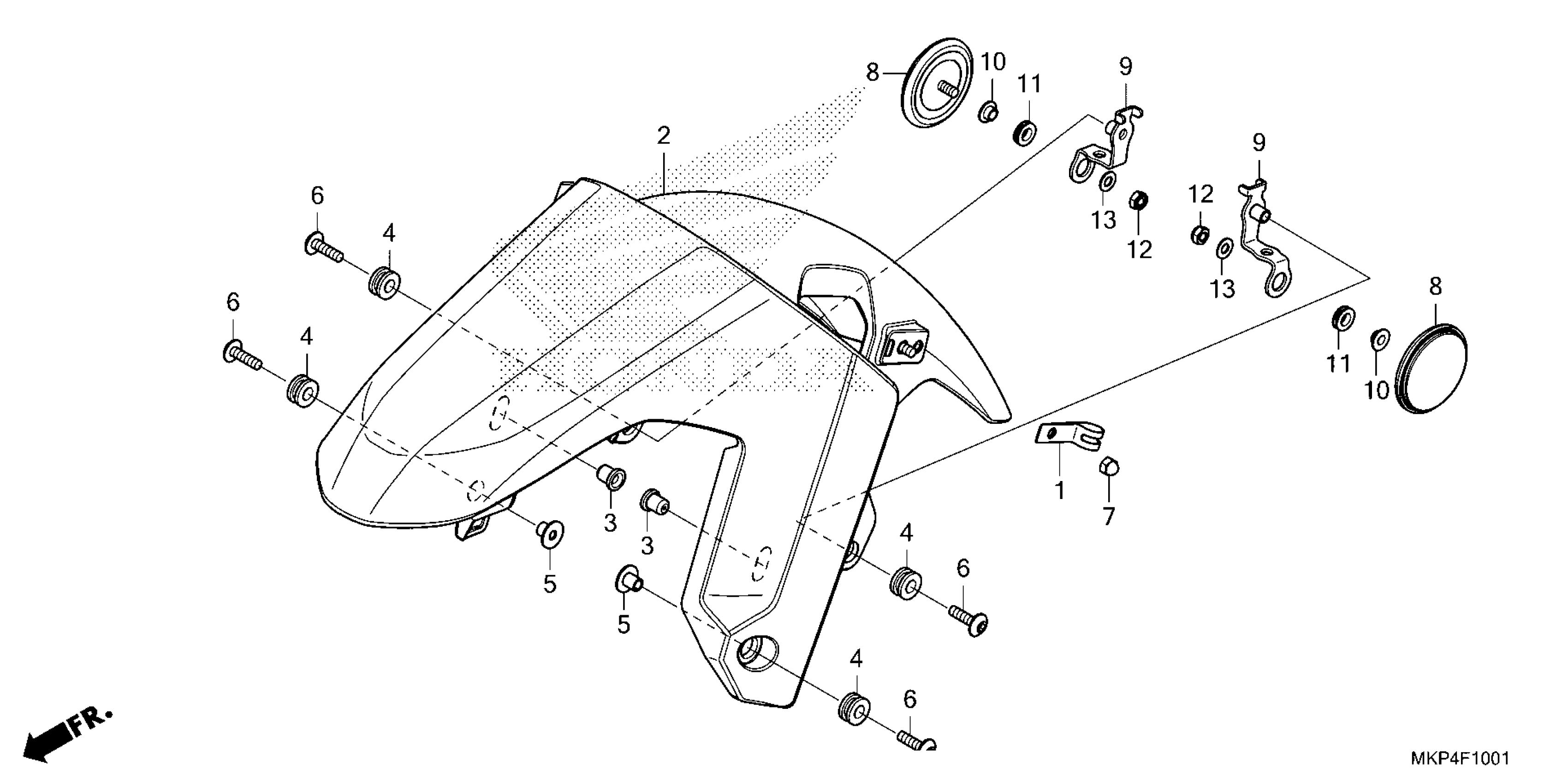 8
10
11
9
2
9
6
4
13
12
12
13
6
4
8
11
10
1
7
3
3
5
4
6
5
4
6
FR.
MKP4F1001