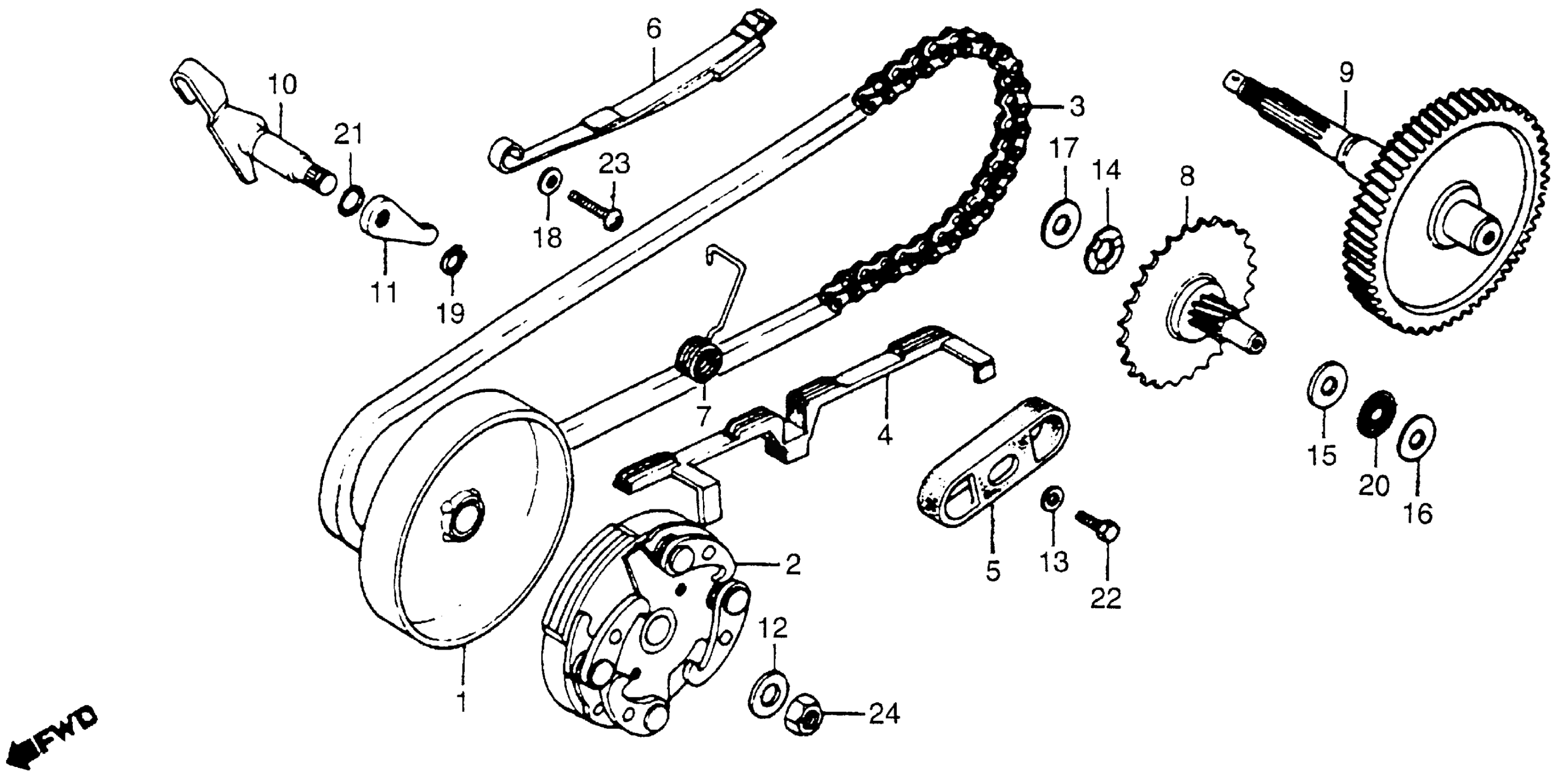 6
10
21
23
3
9
17
14
8
18
11
19
7
4
15
20
16
5
13
22
2
12
1
24
FWD