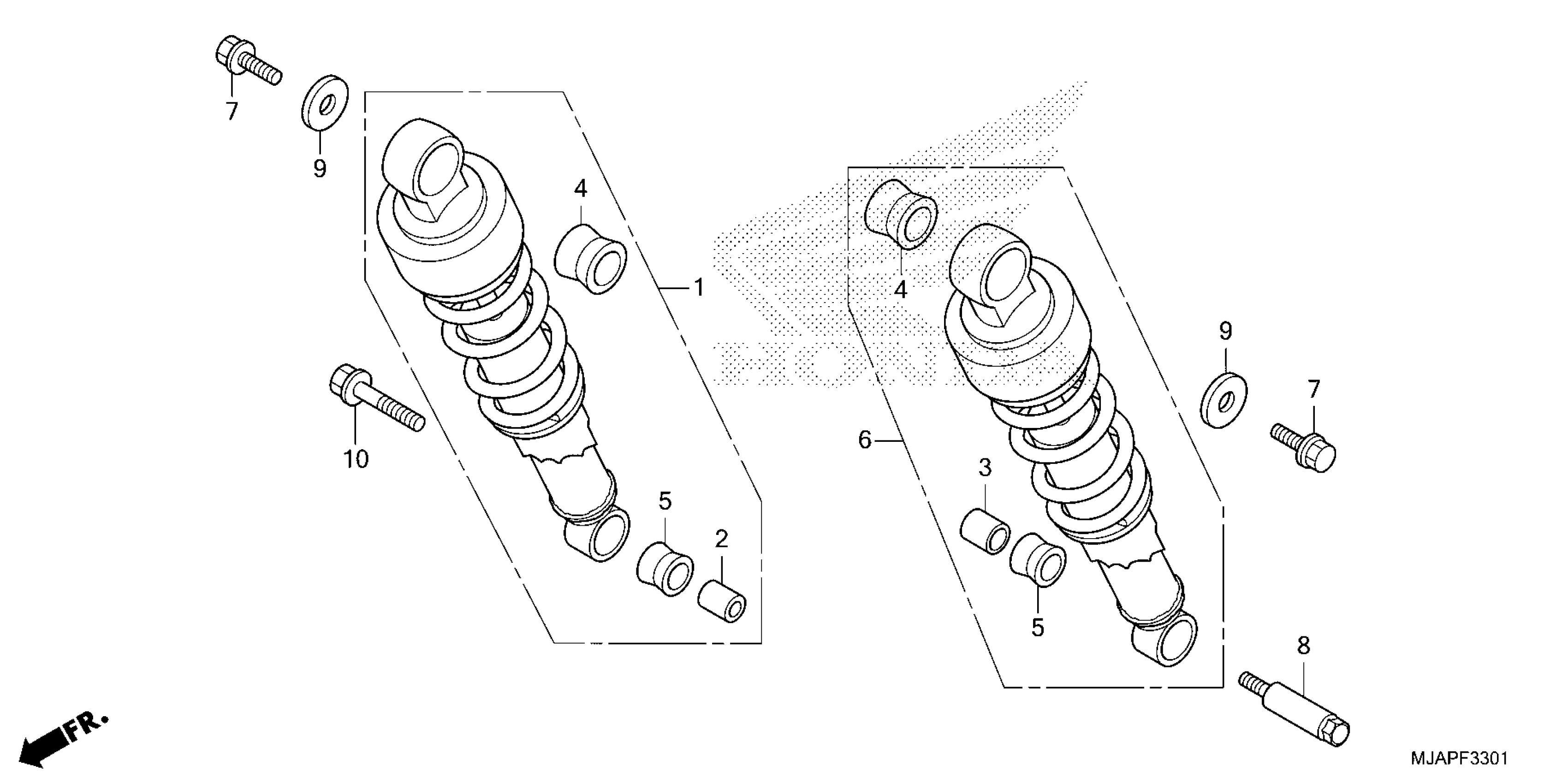 7
9
4
1
10
5
2
4
9
7
6
3
5
8
FR.
MJAPF3301