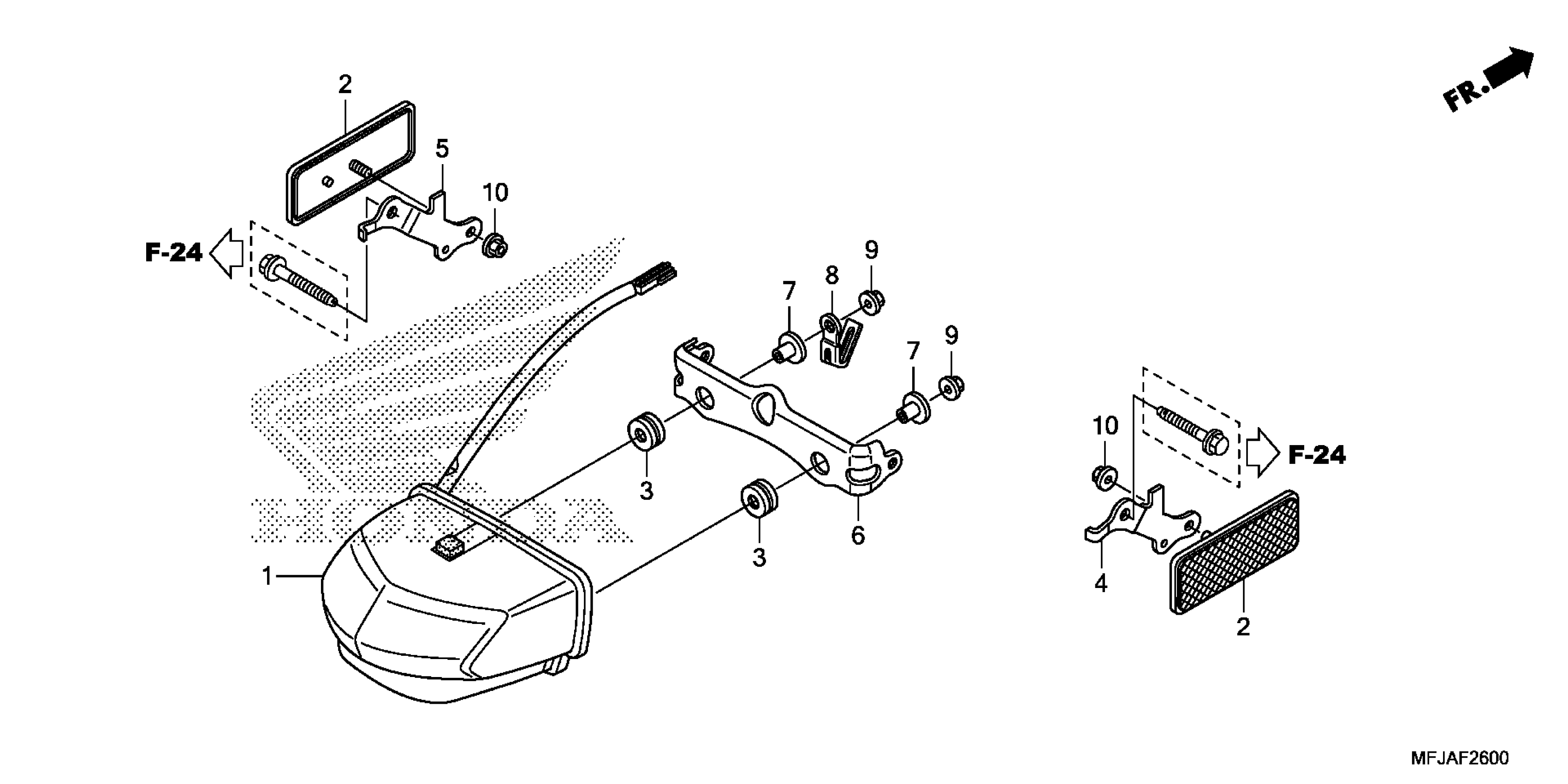 FR.

2
5
10
F-24
9
8
7
9
7
10
F-24
3
3
6
1
4
2

MFJAF2600