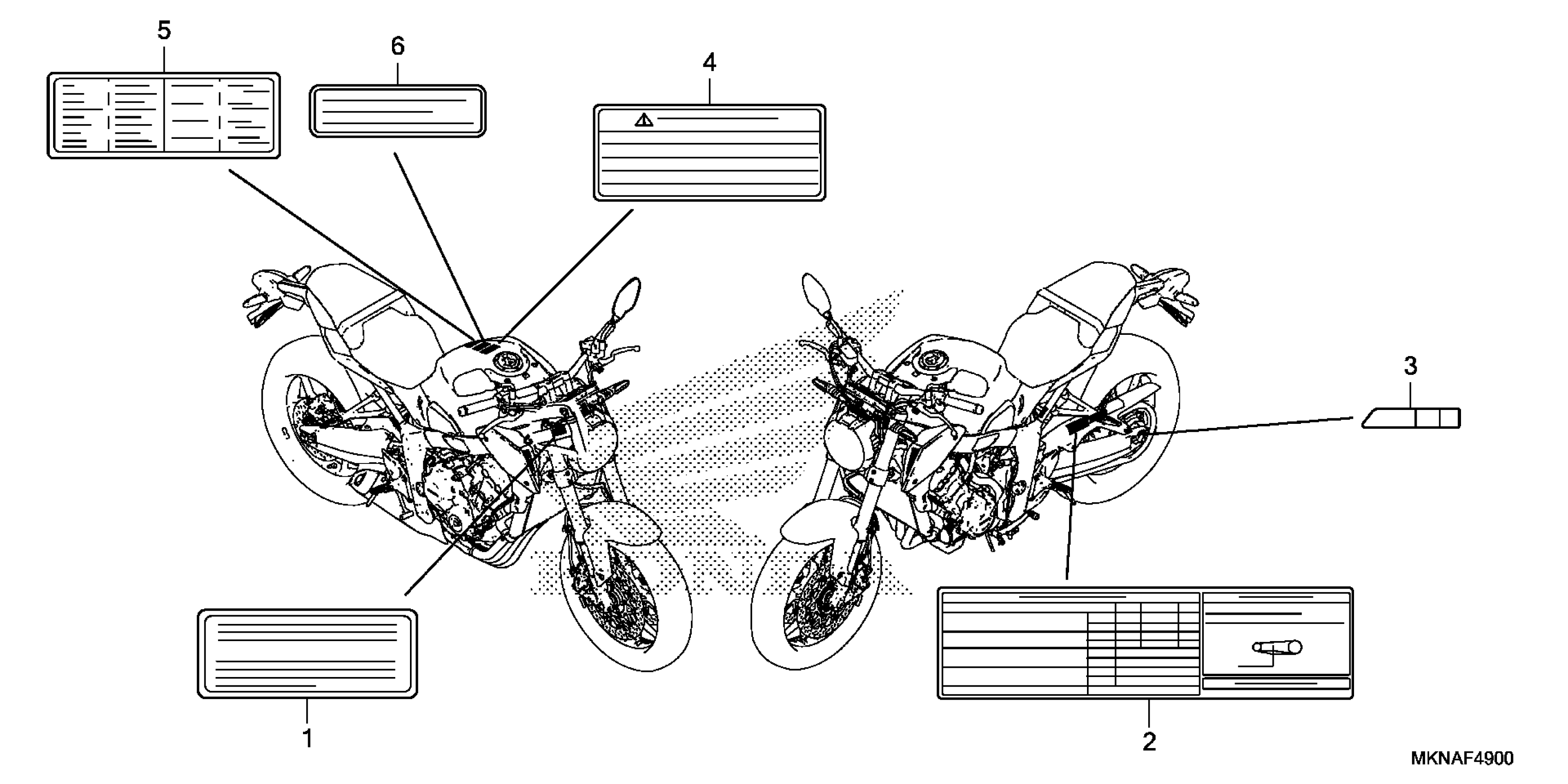 5
6
4
3
1
2
MKNAF4900