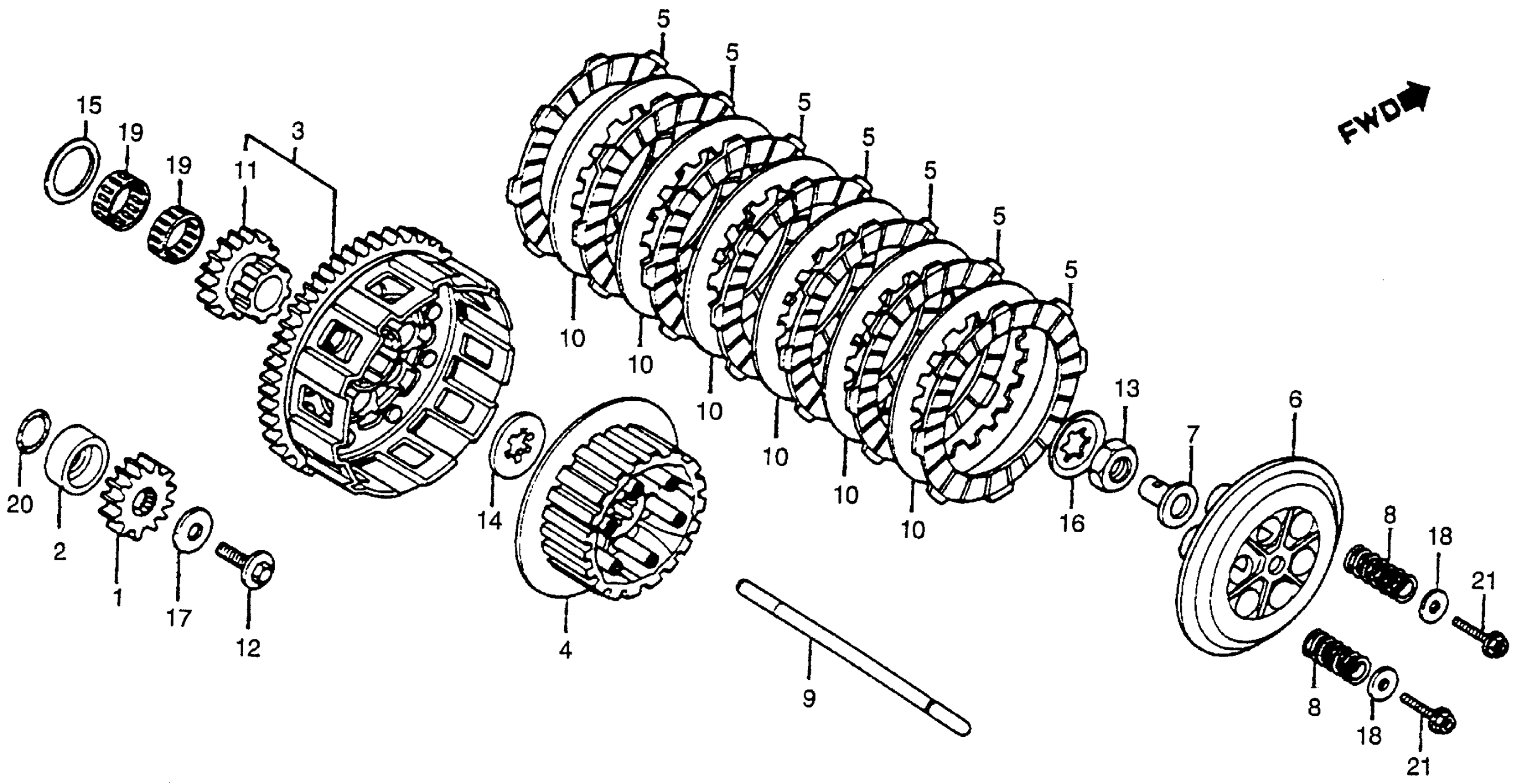 5
5
5
5
5
5
5
FWD
15
19
19
3
11
10
10
10
10
10
10
13
6
7
20
2
1
17
12
14
4
16
8
18
21
9
8
18
21