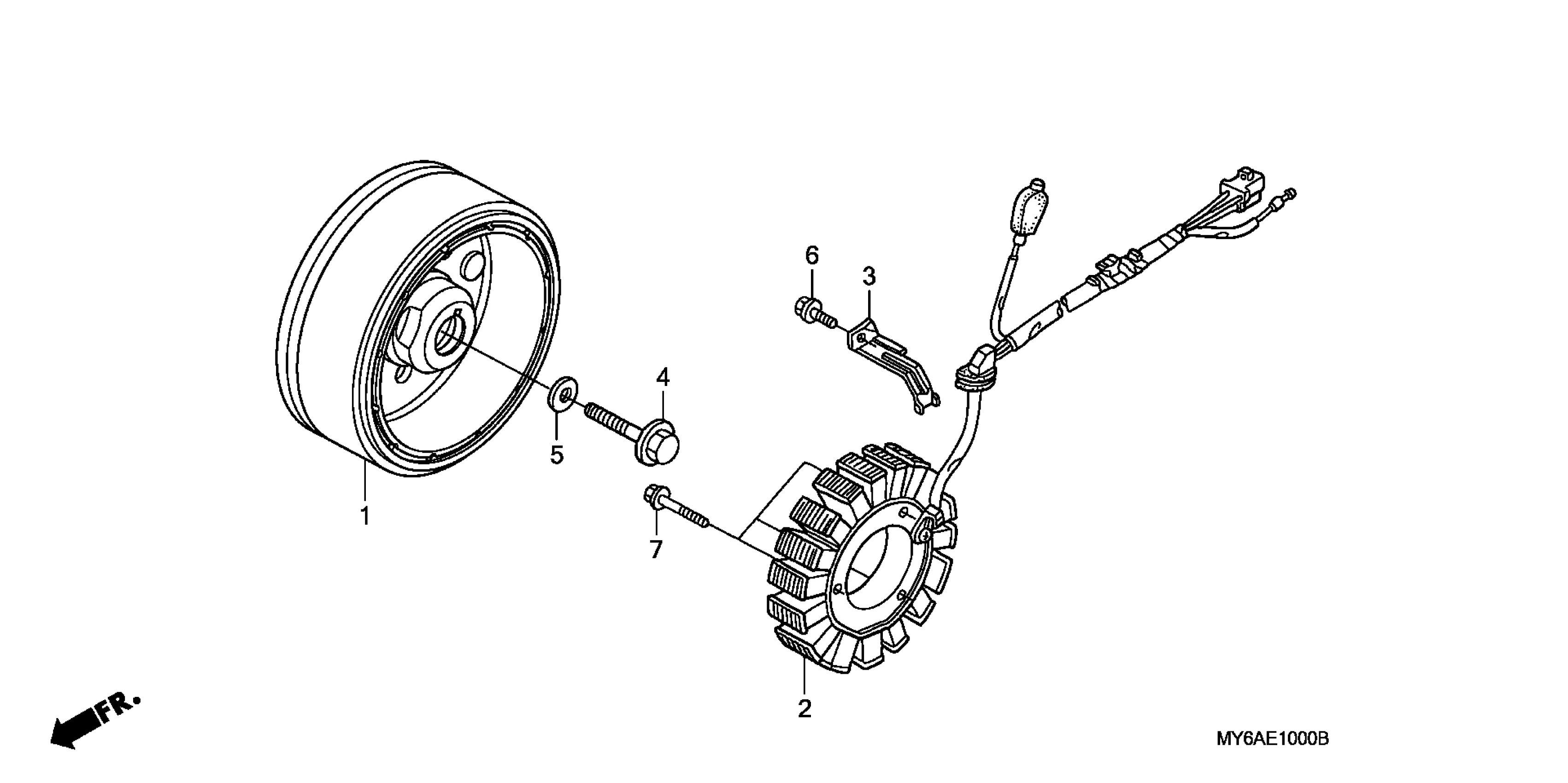 6
3
4
5
1
7
2
FR.
MY6AE1000B