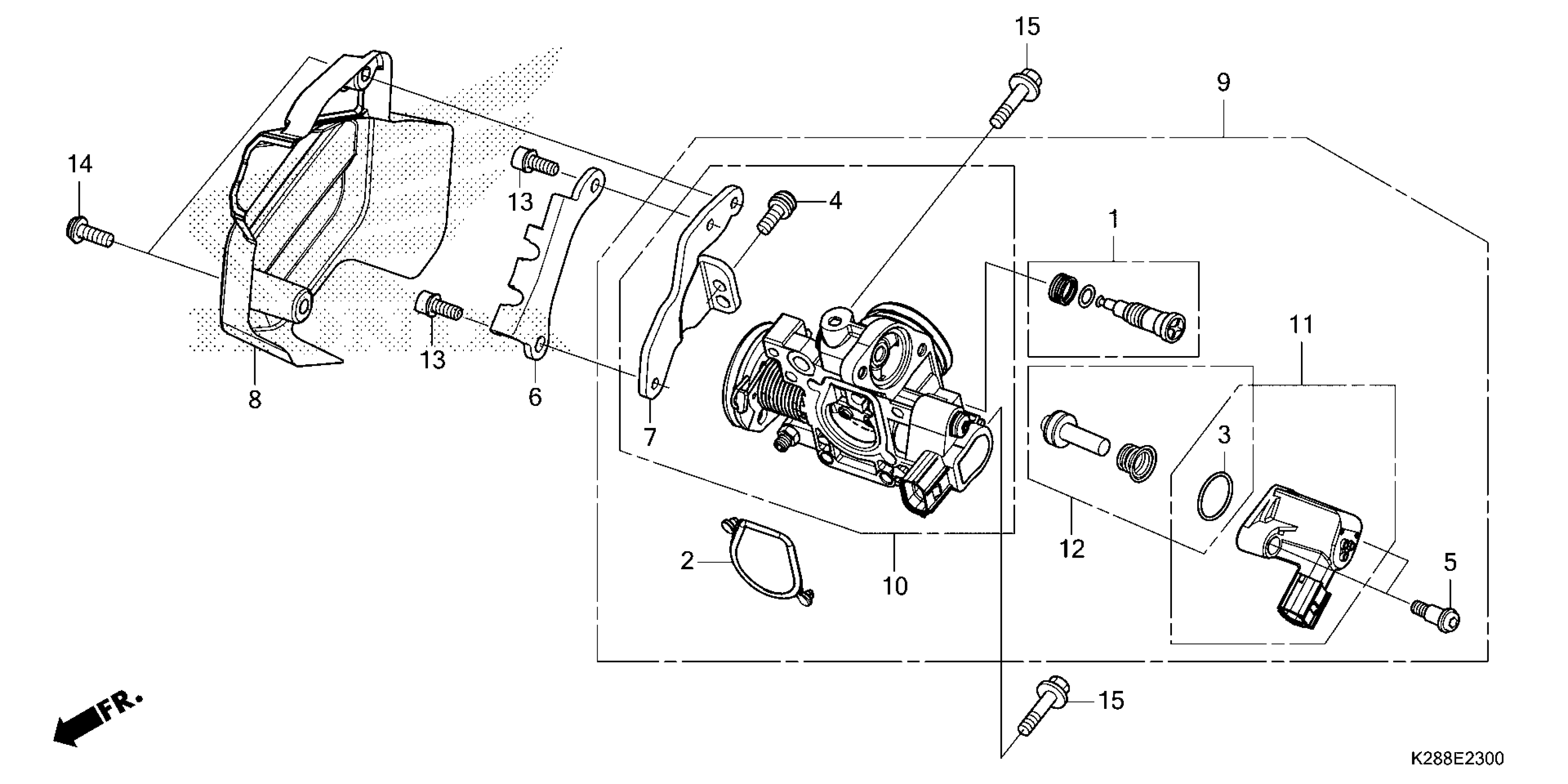 15
9
14
13
4
1
11
13
8
6
7
3
12
2
10
5
15
FR.
K288E2300