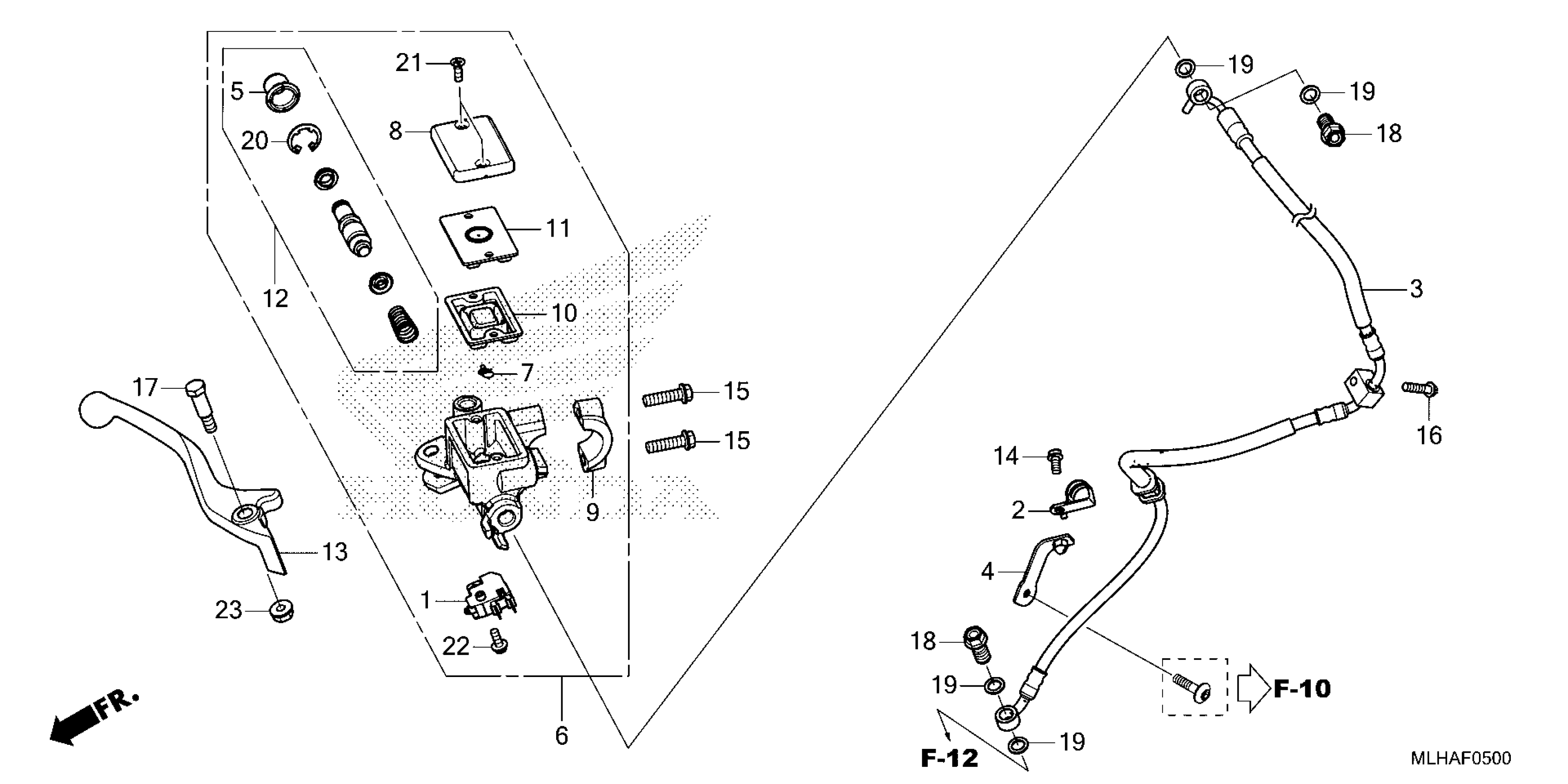 21
5
8
20
11
12
10
7
17
15
15
9
13
1
23
22
6
FR.
19
19
18
3
16
14
2
4
18
19
F-10
19
F-12
MLHAF0500