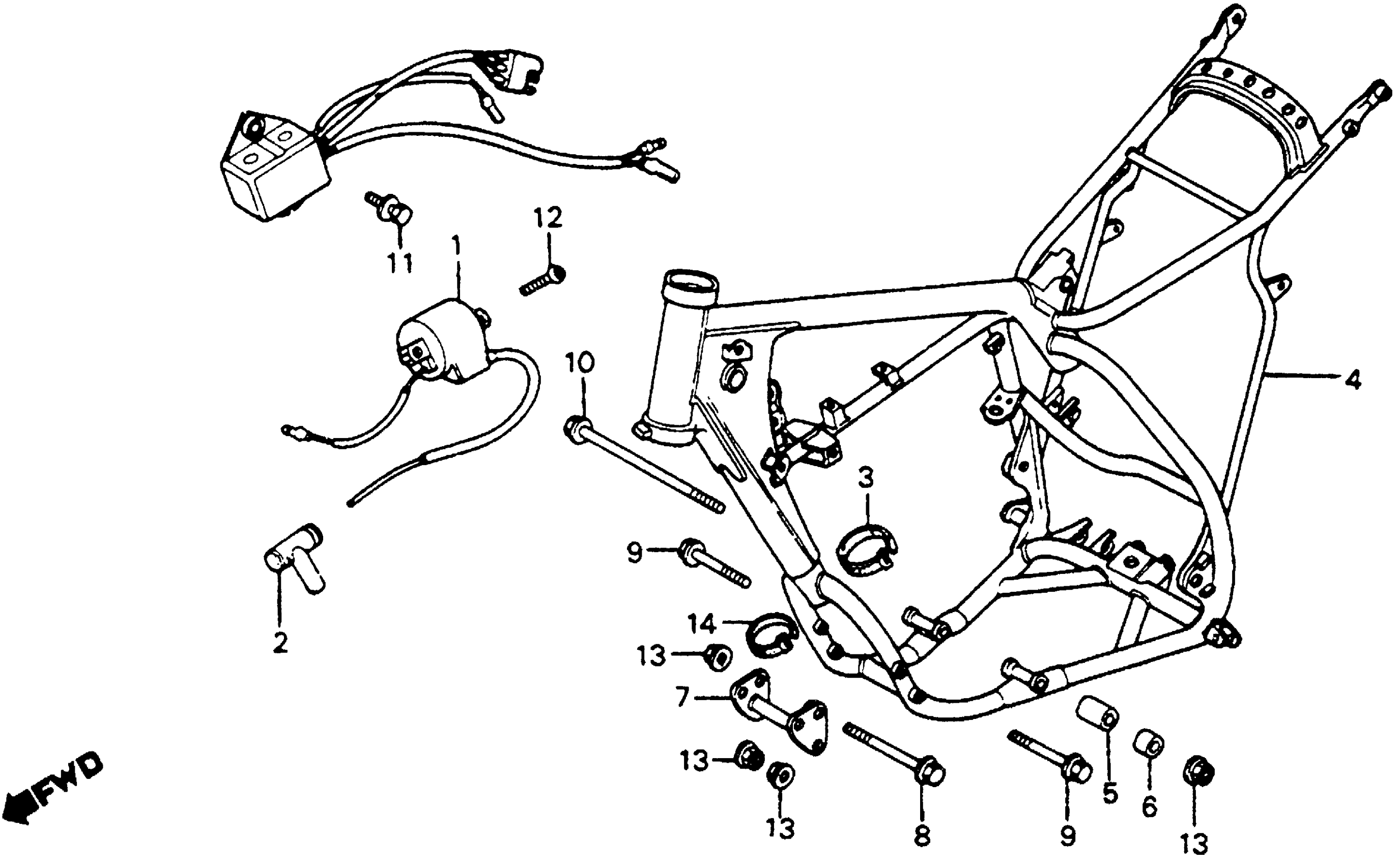 12
11
1
10
4
3
9
2
14
13
7
13
13
8
9
5
6
13
FWD