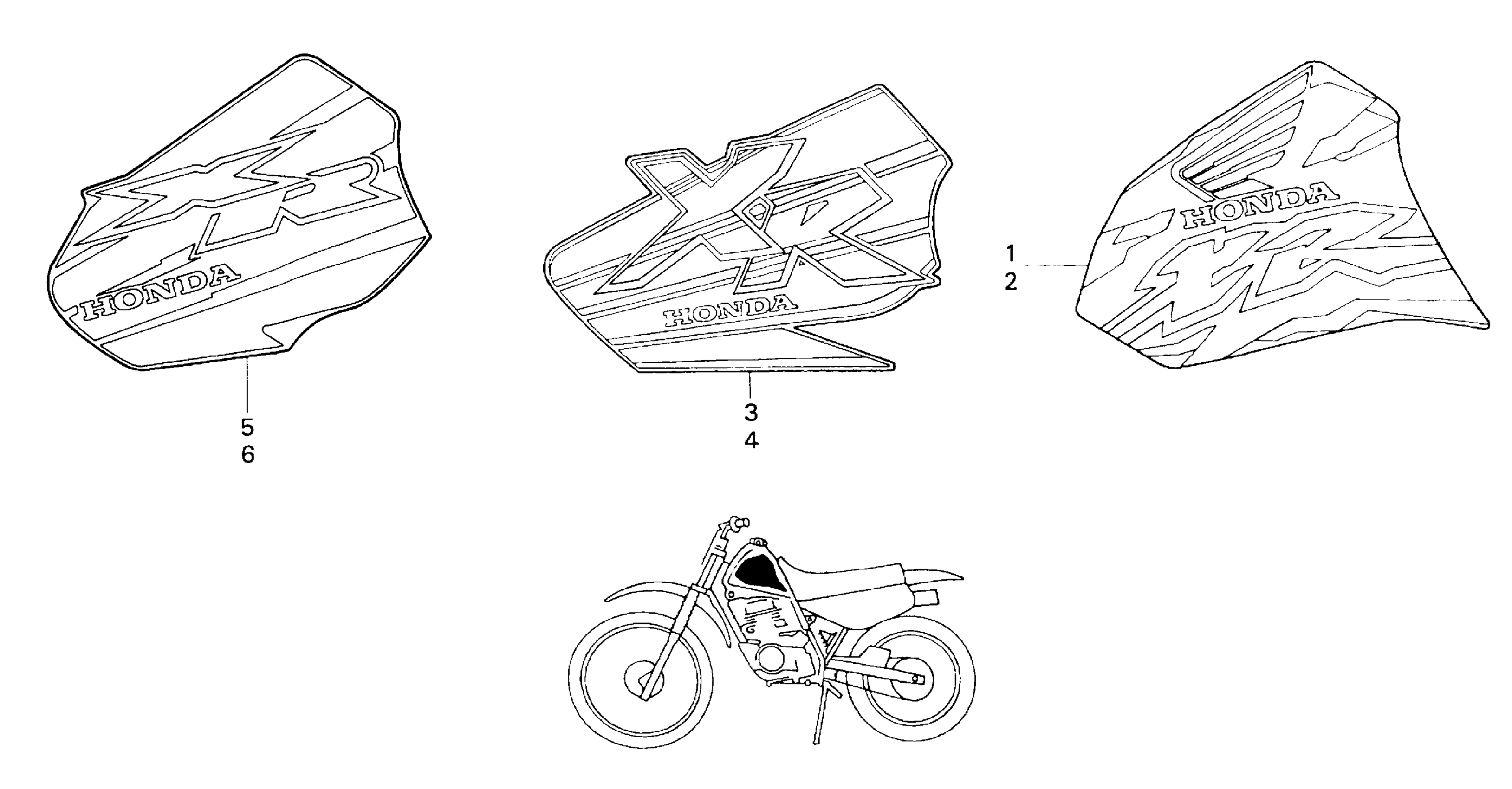 XR
HONDA
5
6

XR
HONDA
3
4

HONDA
XR
1
2