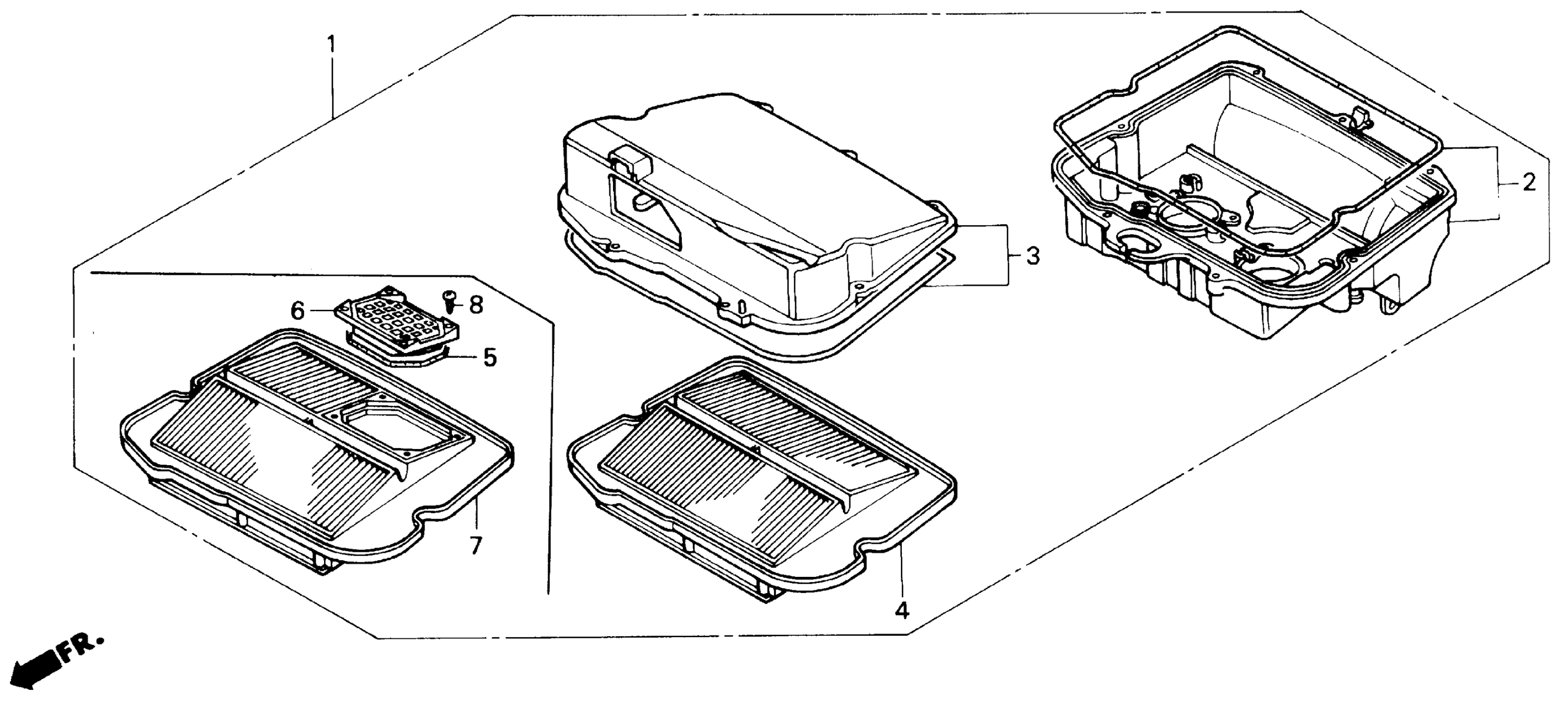 1
2
3
6
8
5
7
4
FR.