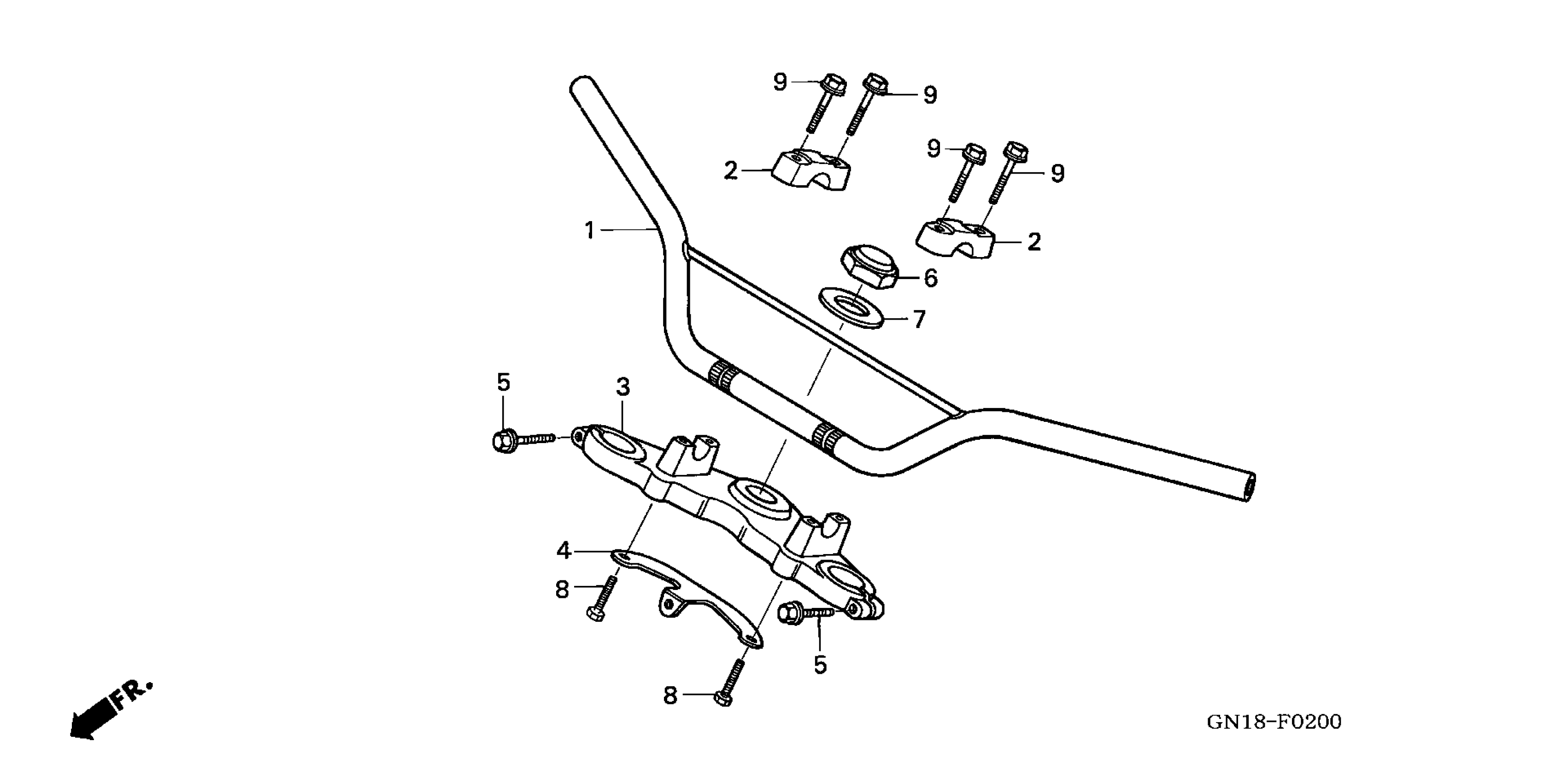 9
9
9
9
2
2
1
6
7
5
3
4
8
5
8
FR.
GN18-F0200