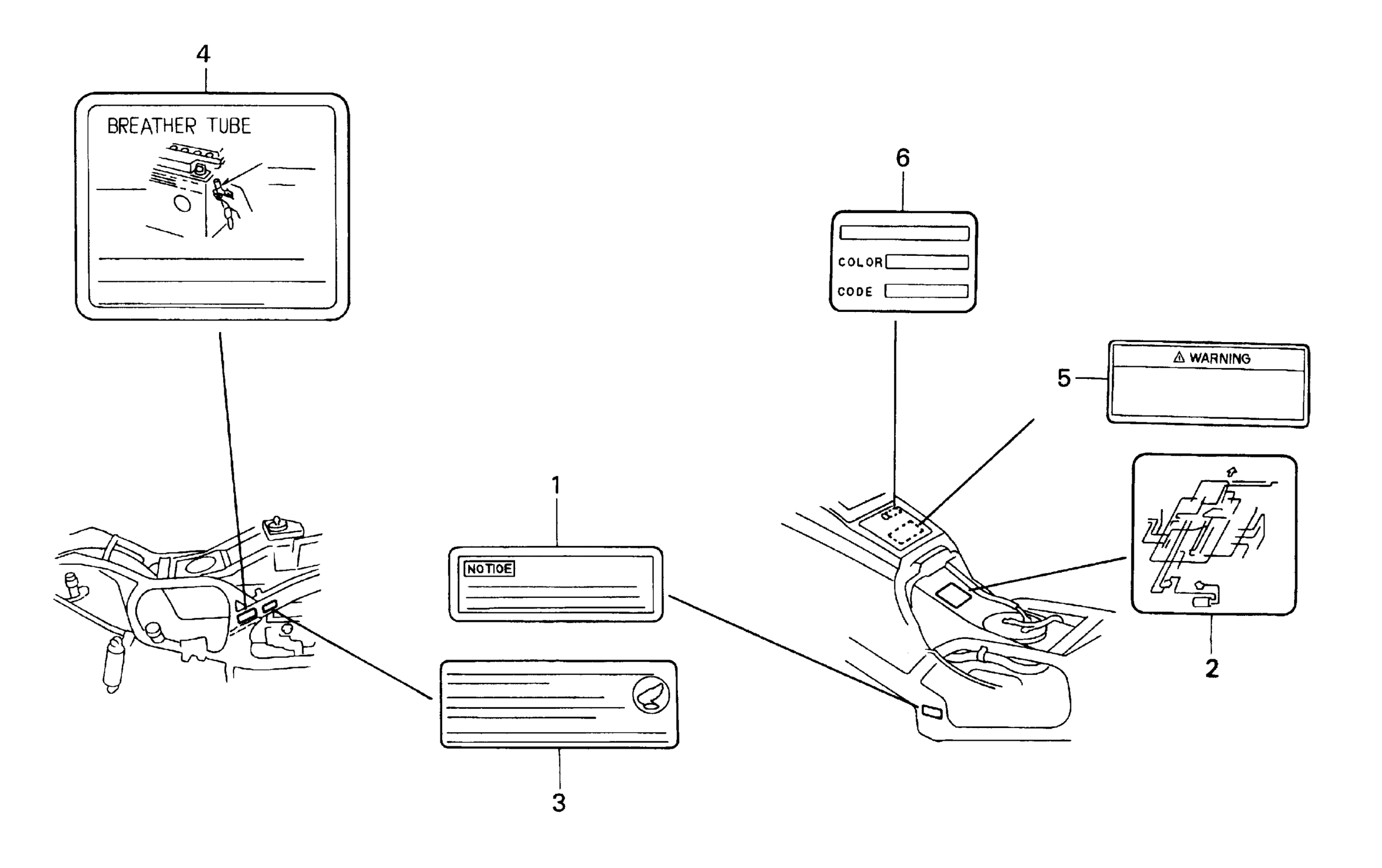 4

BREATHER TUBE

6

COLOR

CODE

5

⚠ WARNING

1

NOTIOE

2

3