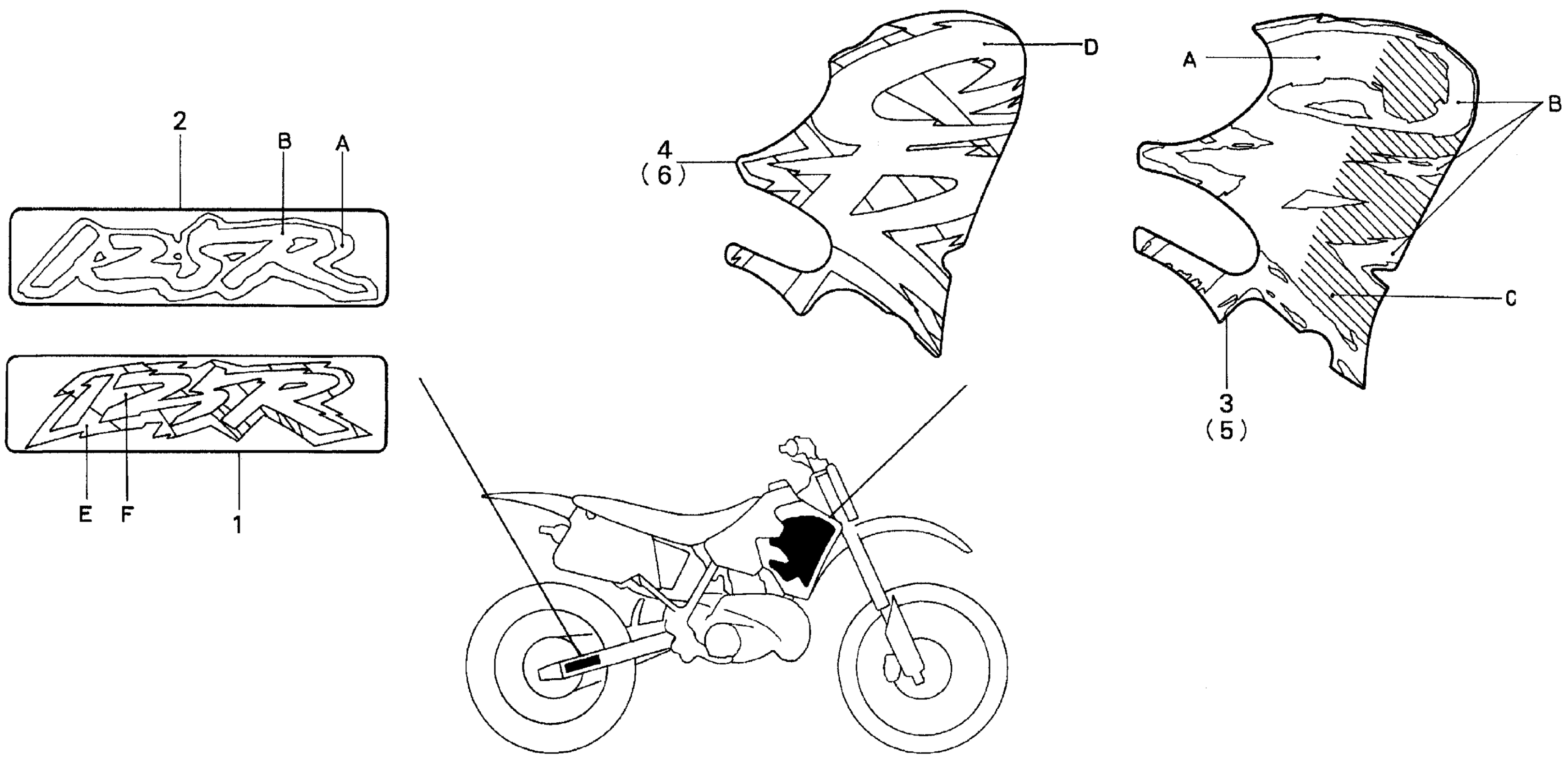 2
B
A
125R
125R
E
F
1
4
(6)
D
A
B
C
3
(5)