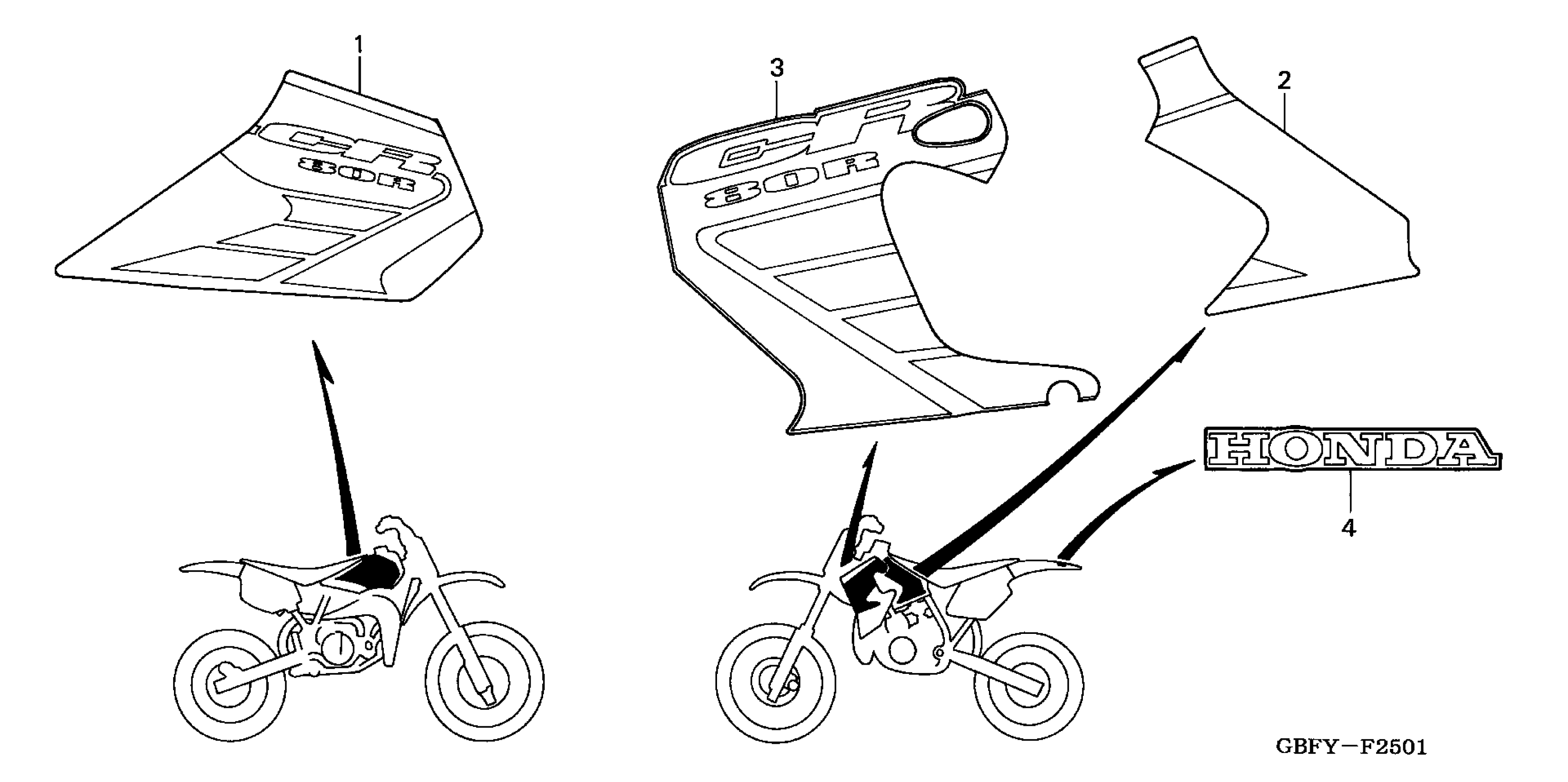 1

CR
80R

3

CR
80R

2

HONDA

4

GBFY－F2501