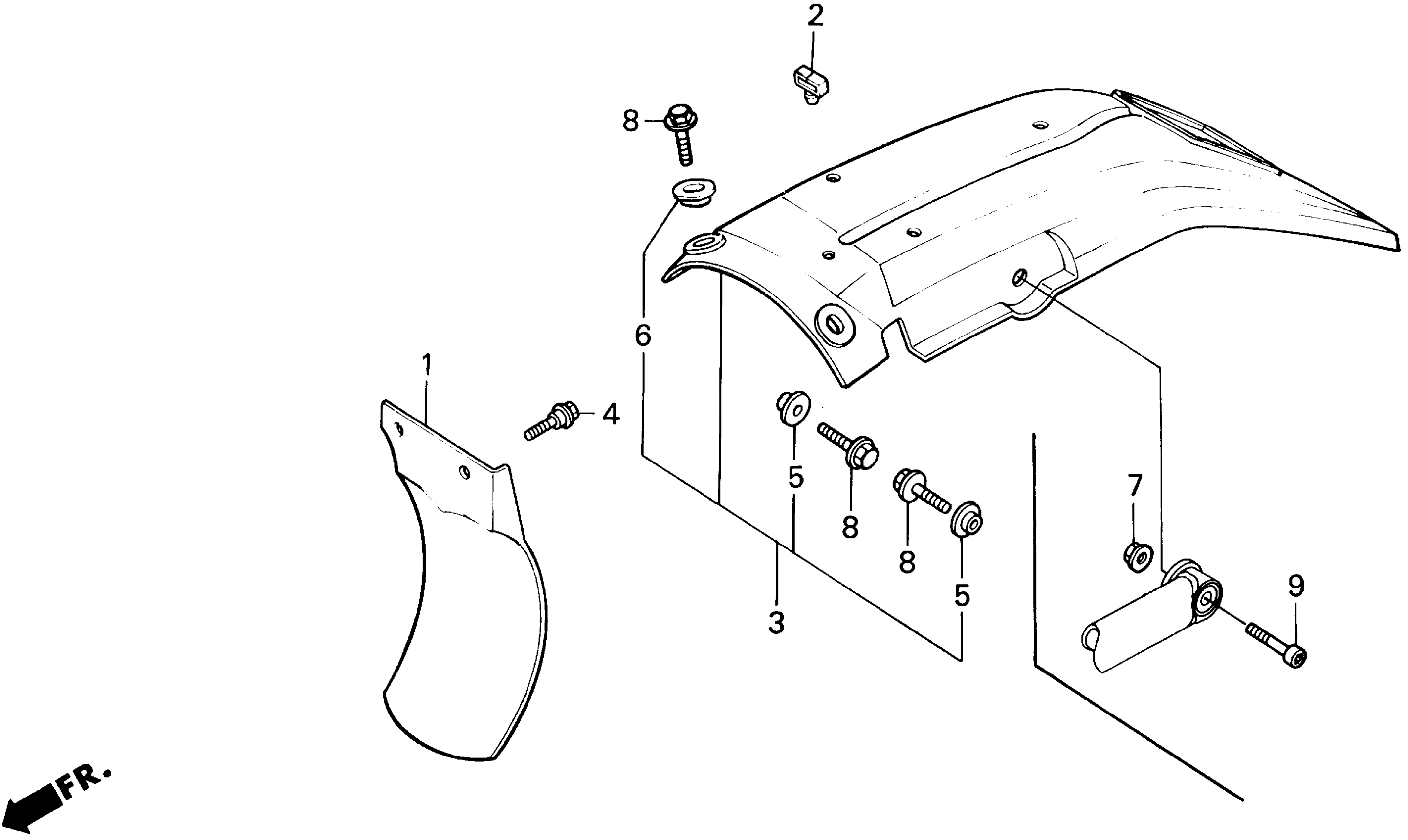 2
8
6
1
4
5
8
8
5
3
7
9
FR.