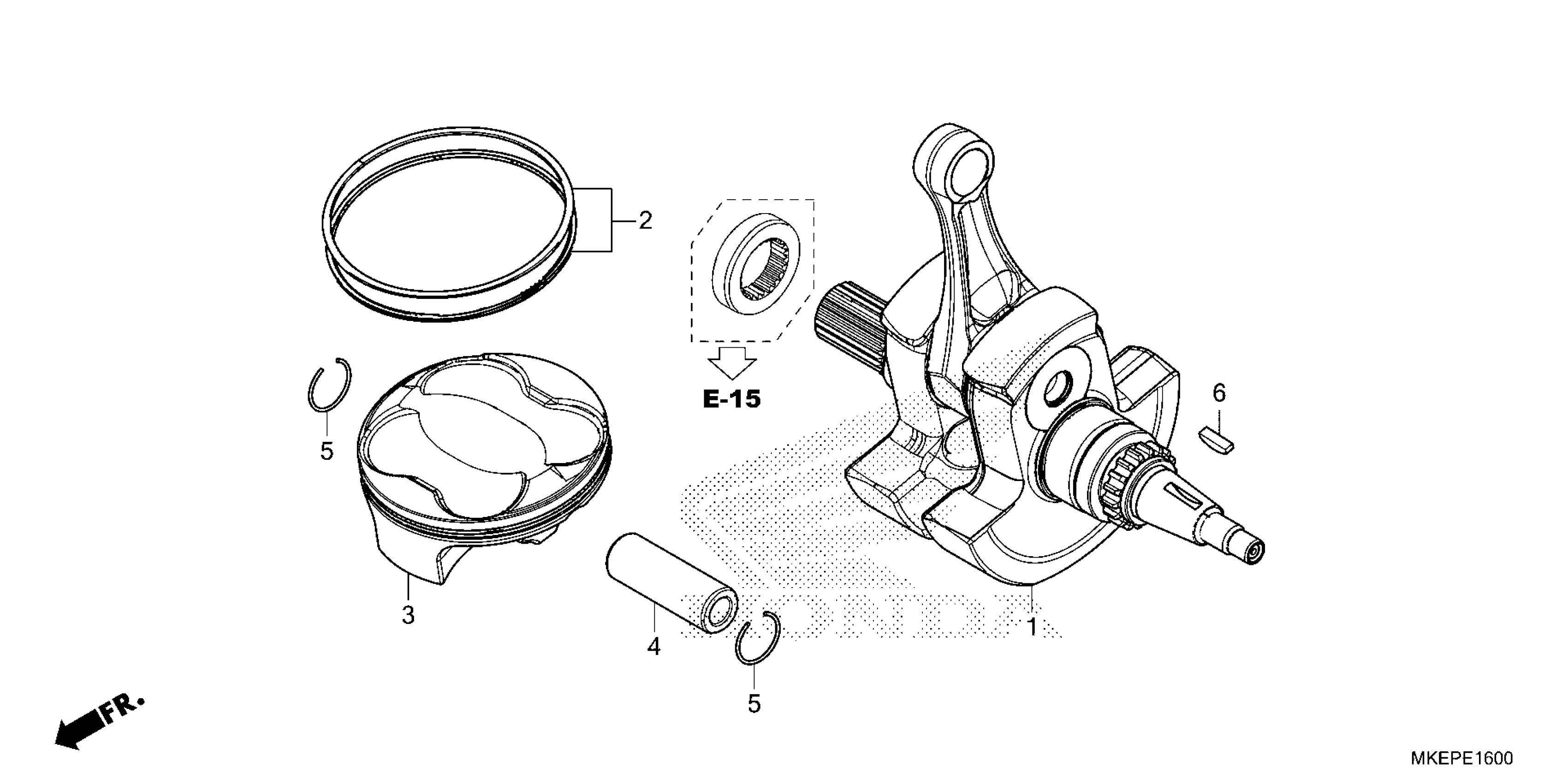 2

E-15

5

6

3

4

1

5

FR.

MKEPE1600