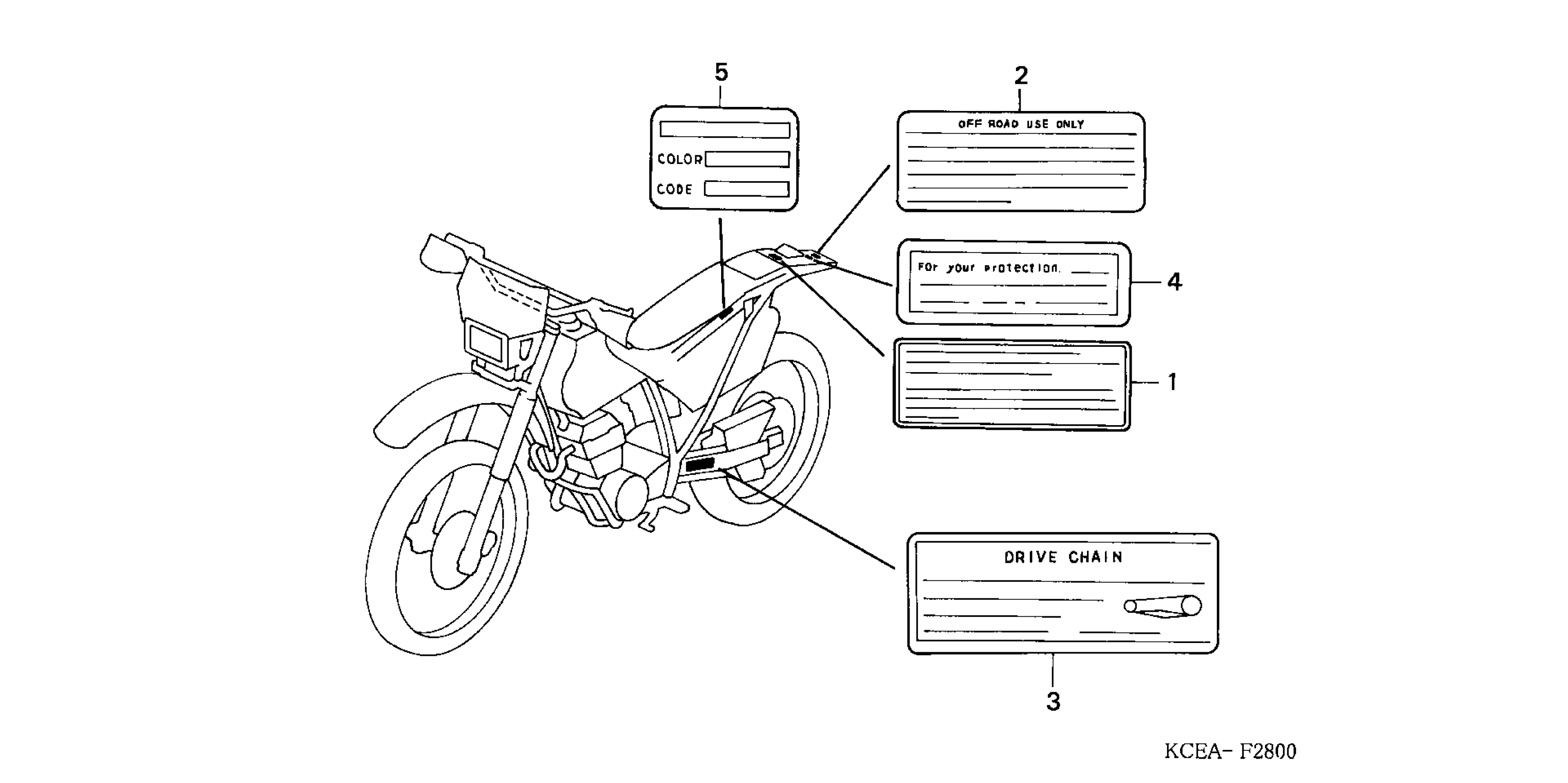 5

COLOR
CODE

2

OFF ROAD USE ONLY

For your protection.

4

1

DRIVE CHAIN

3

KCEA- F2800