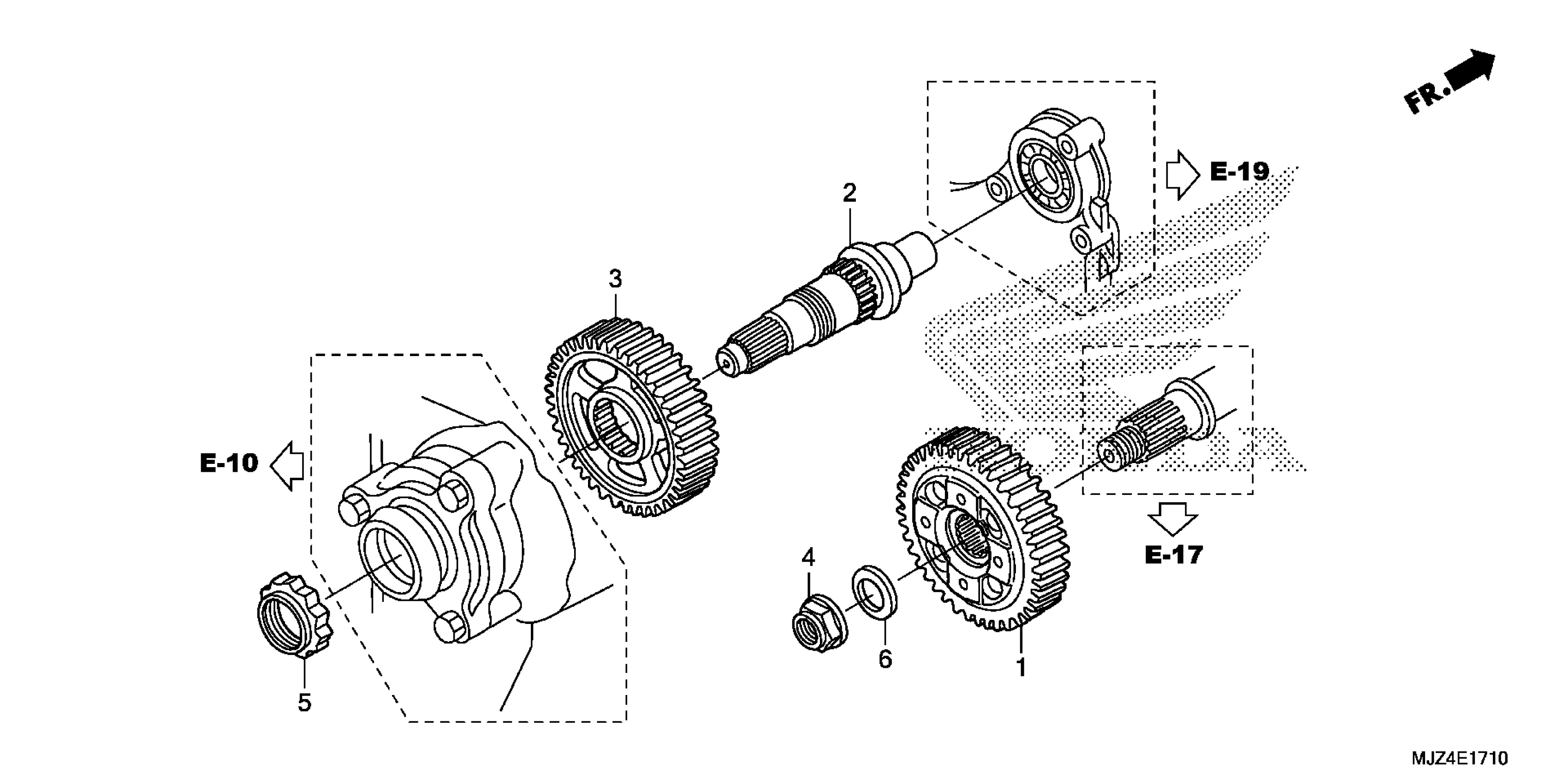 FR.

E-19

2

3

E-10

E-17

4

6

1

5

MJZ4E1710