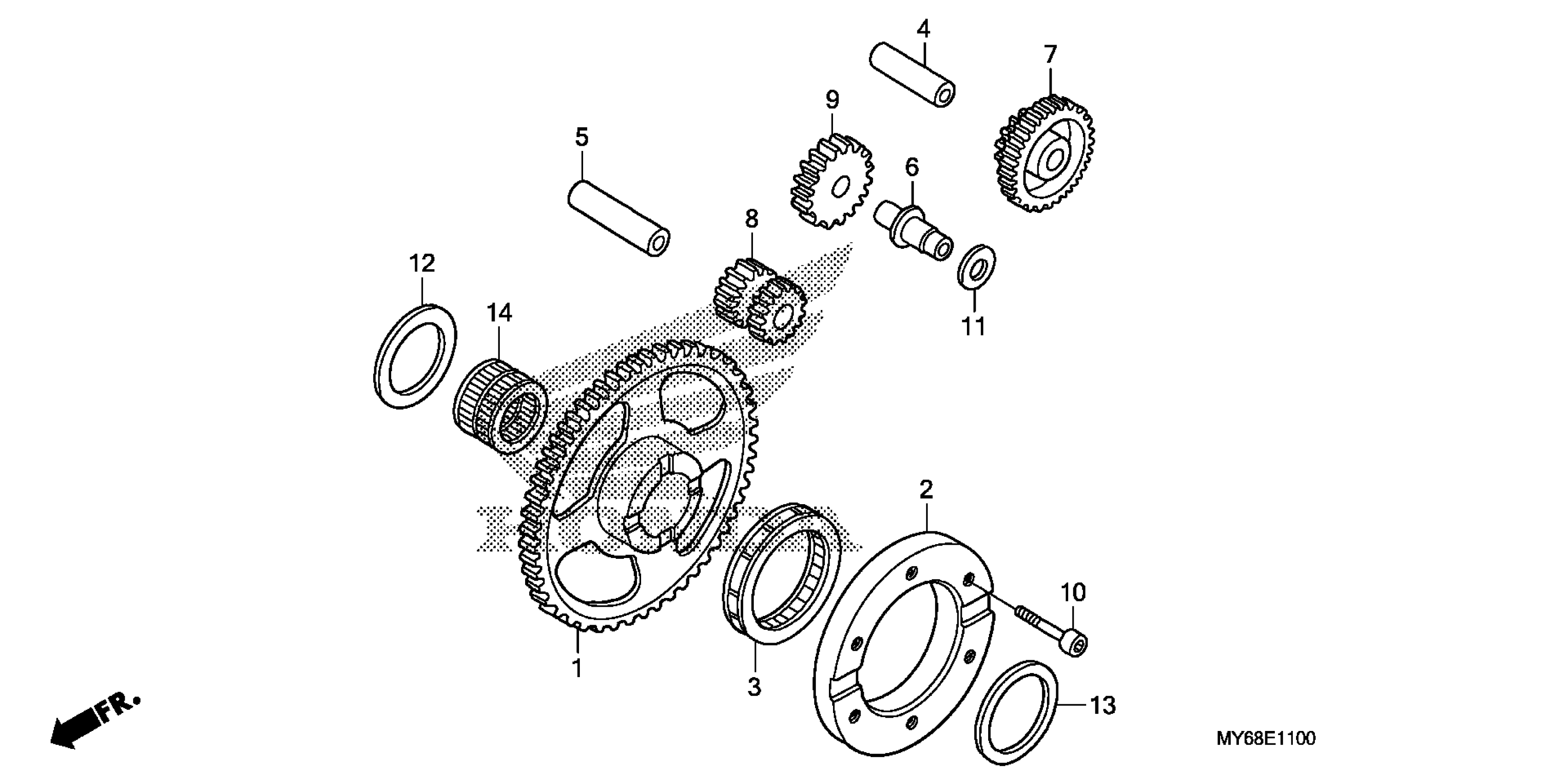 4
7
9
5
6
8
12
14
11
2
10
1
3
13
FR.
MY68E1100