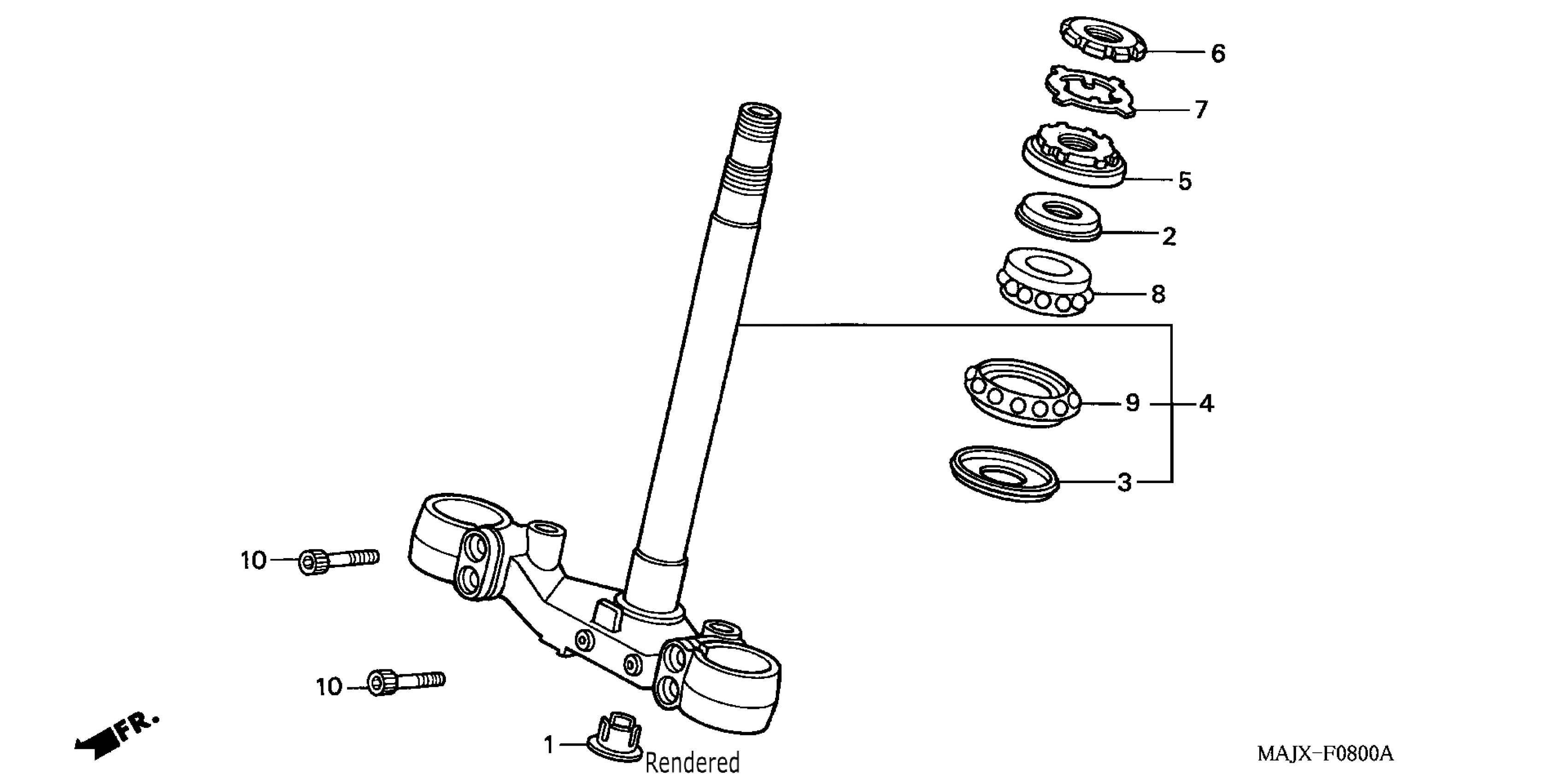 6
7
5
2
8
9
4
3
10
10
FR.
1
Rendered
MAJX-F0800A