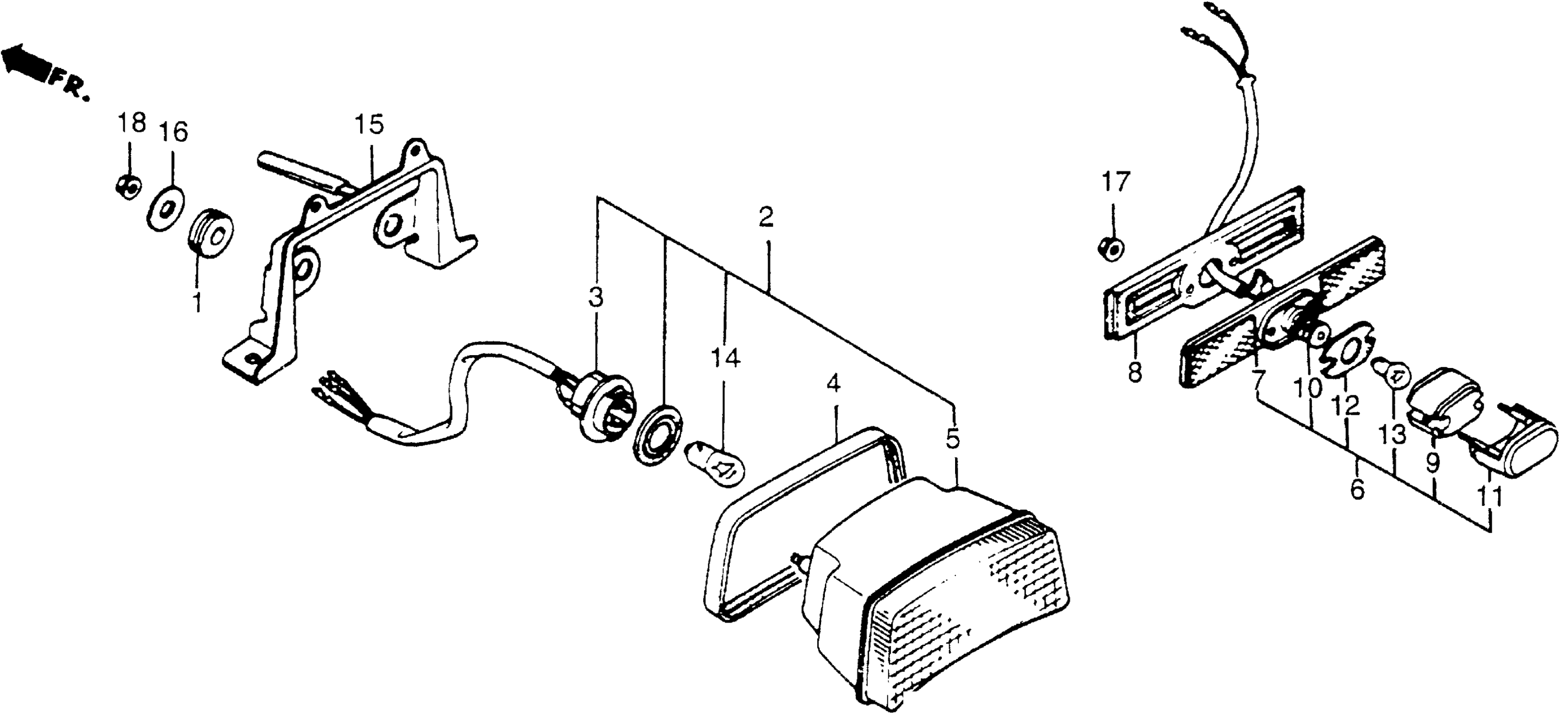 FR.

18
16
15
1
2
3
14
4
5
17
8
7
10
12
13
9
6
11