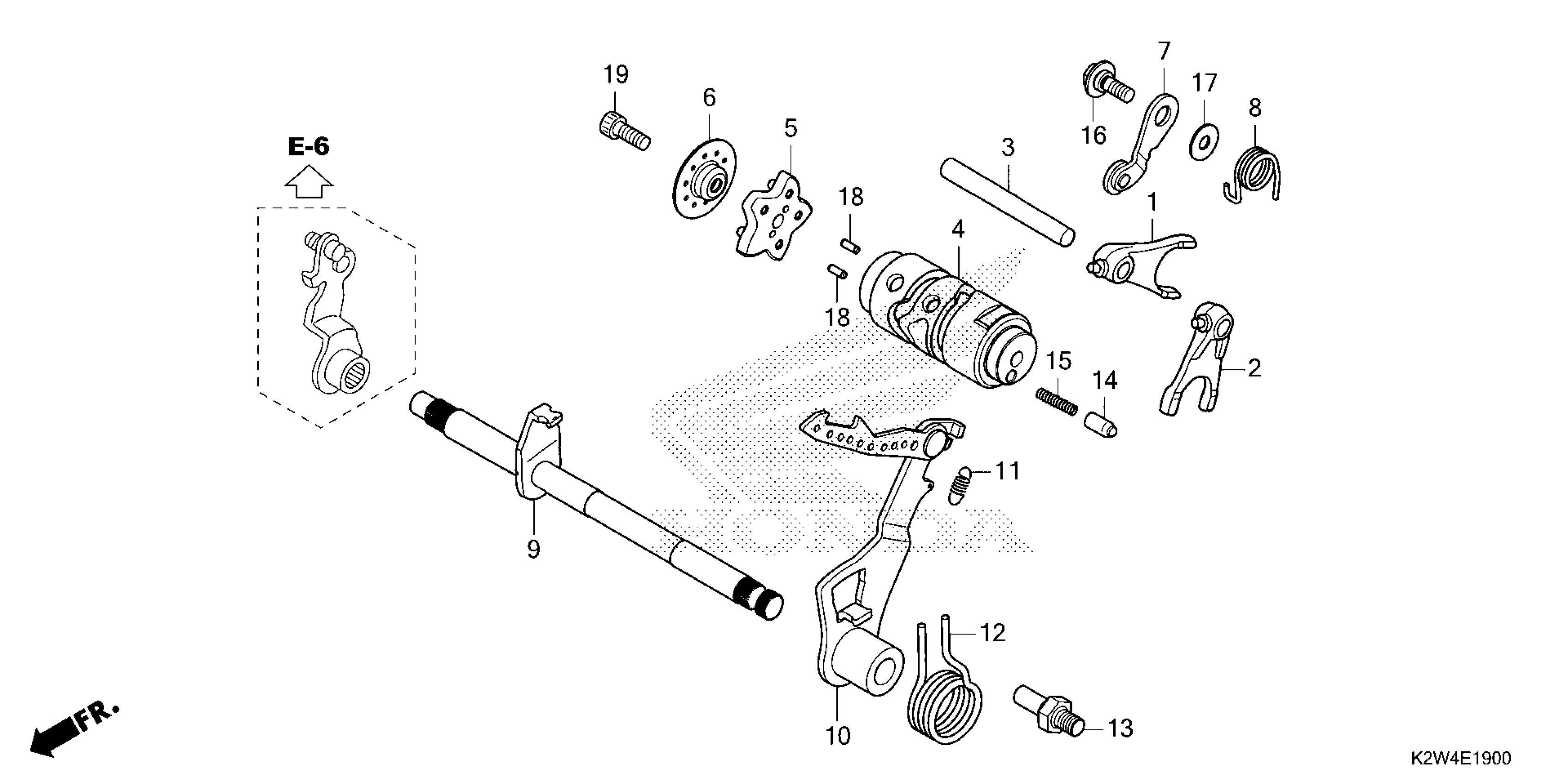 E-6

19
6
5
18
18
4
3
7
16
17
8
1
2
15
14
11
9
12
10
13

FR.

K2W4E1900