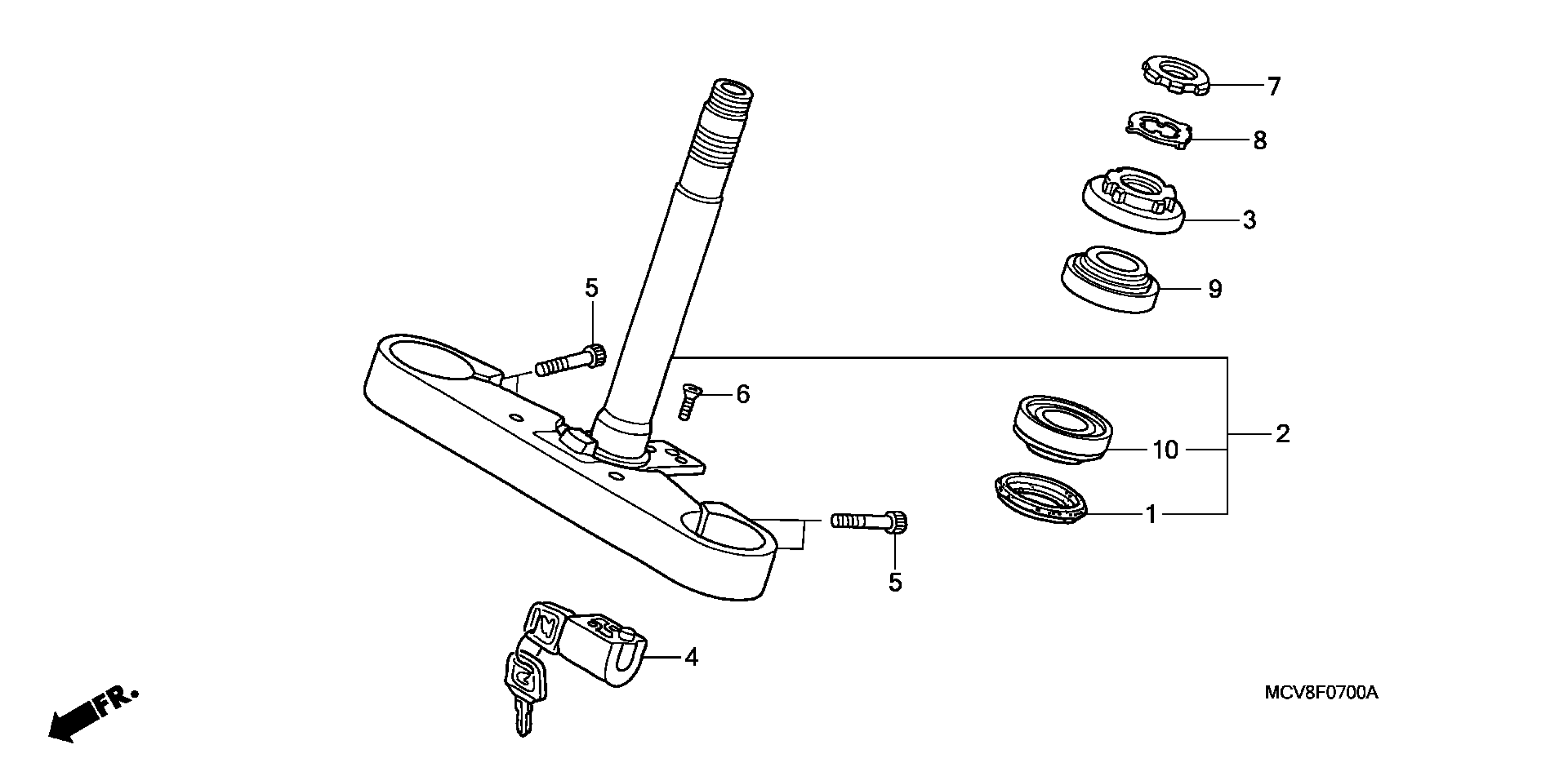 7
8
3
9
5
6
2
10
1
5
4
FR.
MCV8F0700A