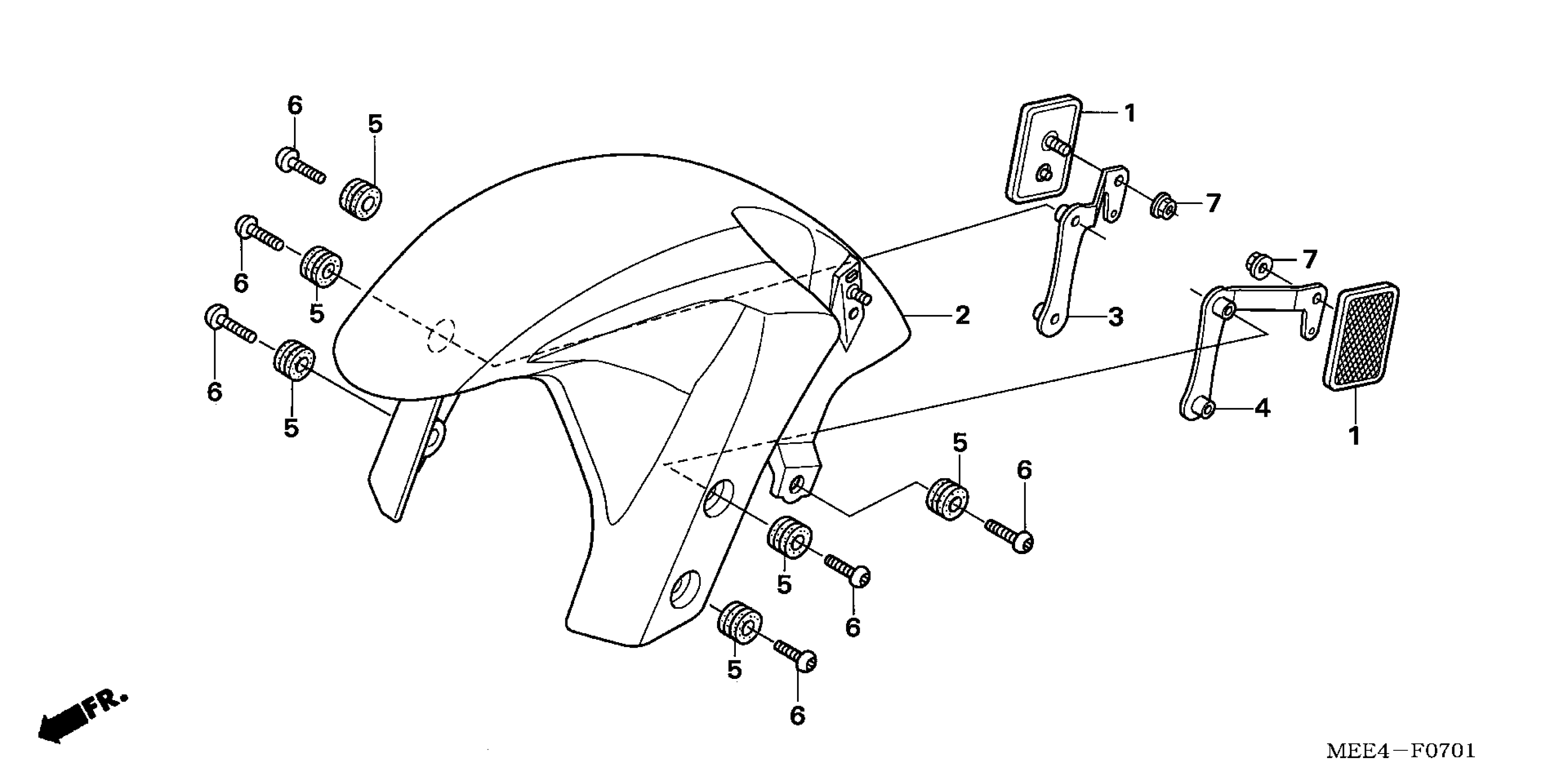 6
5
1
7
6
5
7
2
3
6
5
4
1
5
6
5
6
5
6
FR.
MEE4—F0701