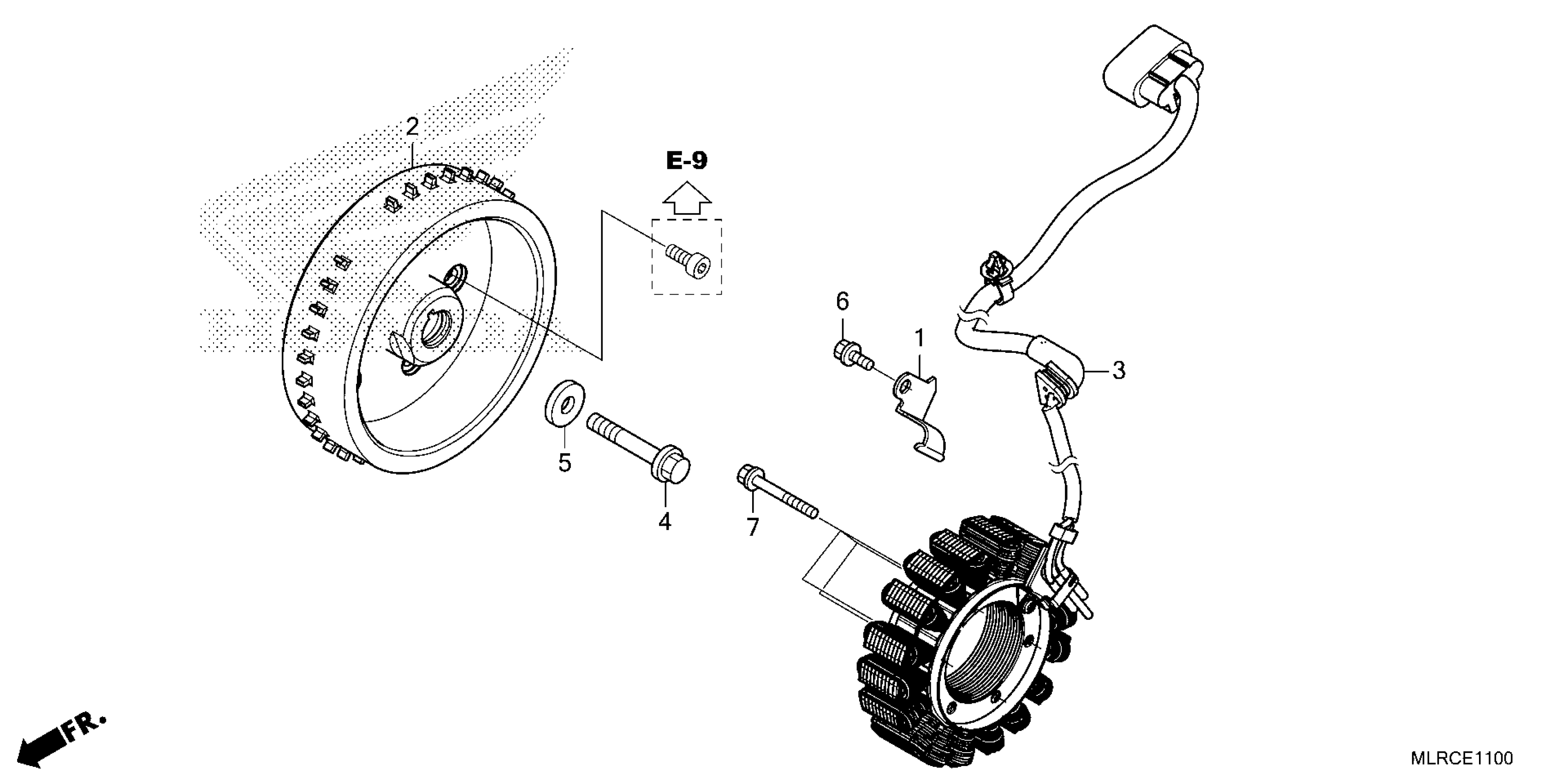 2

E-9

6

1

3

5

4

7

FR.

MLRCE1100