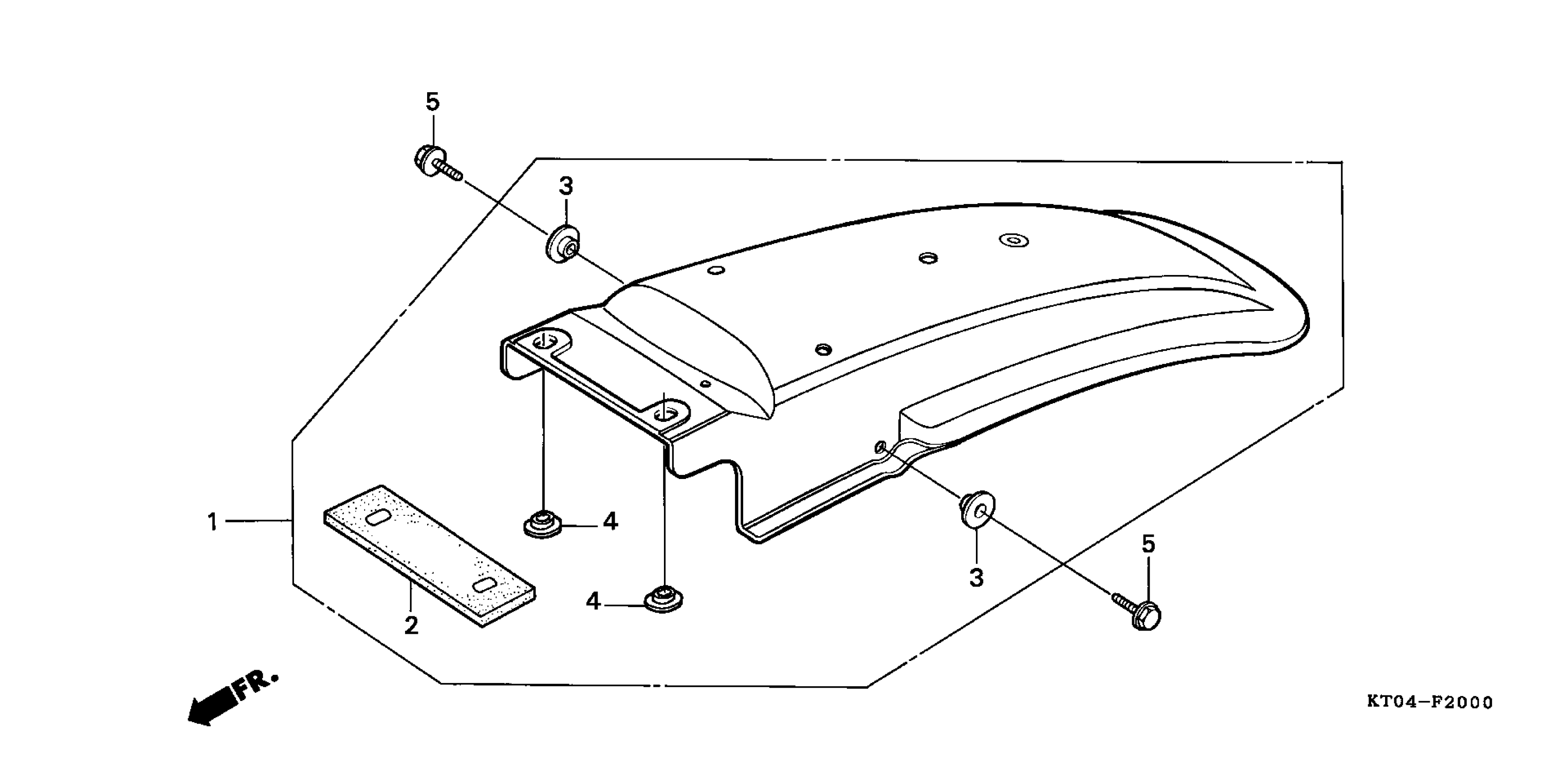 5
3
1
4
2
4
3
5
FR.
KT04-F2000