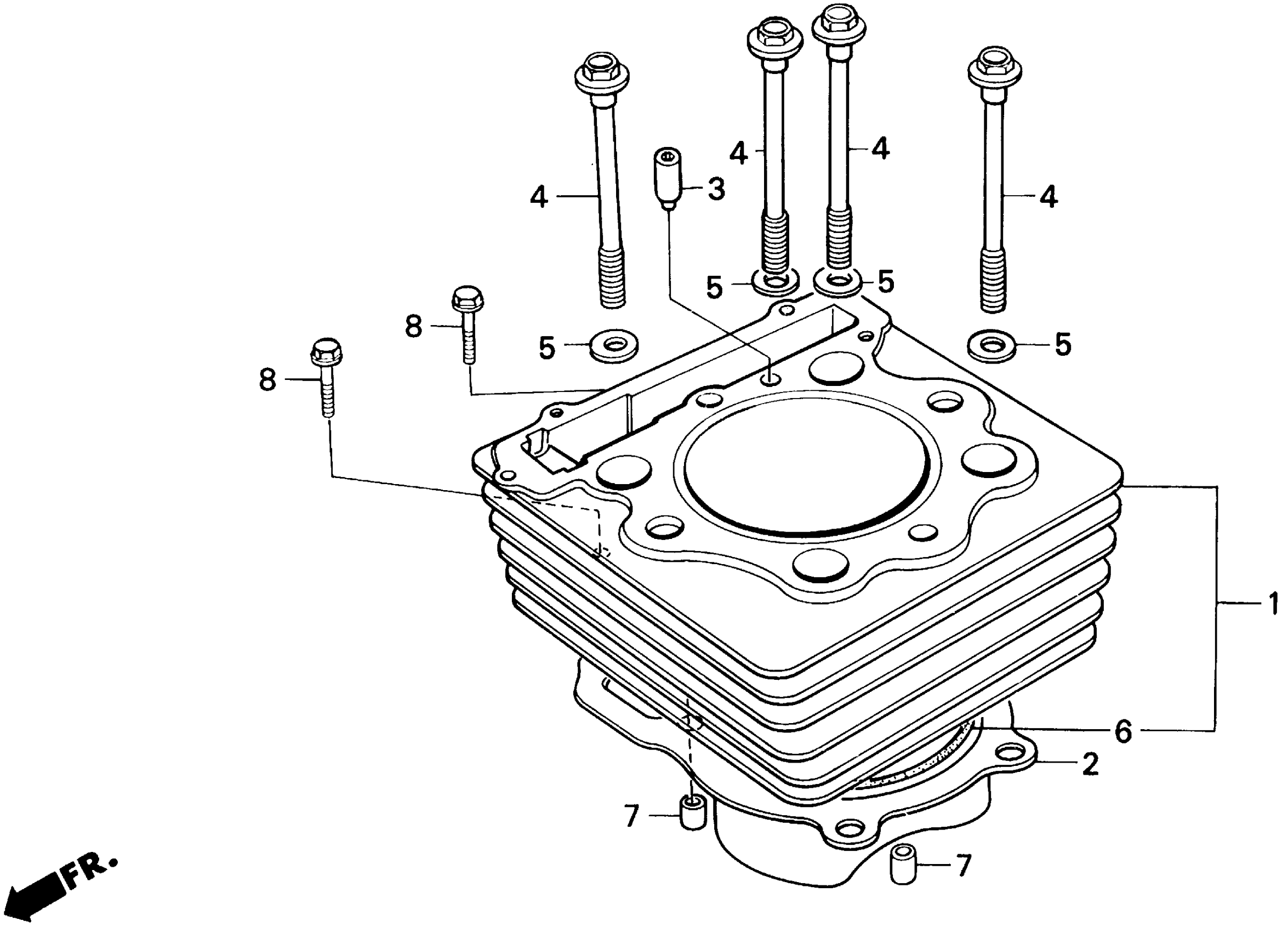 4
4
4
3
4
5
5
8
5
5
8
1
6
2
7
7
FR.