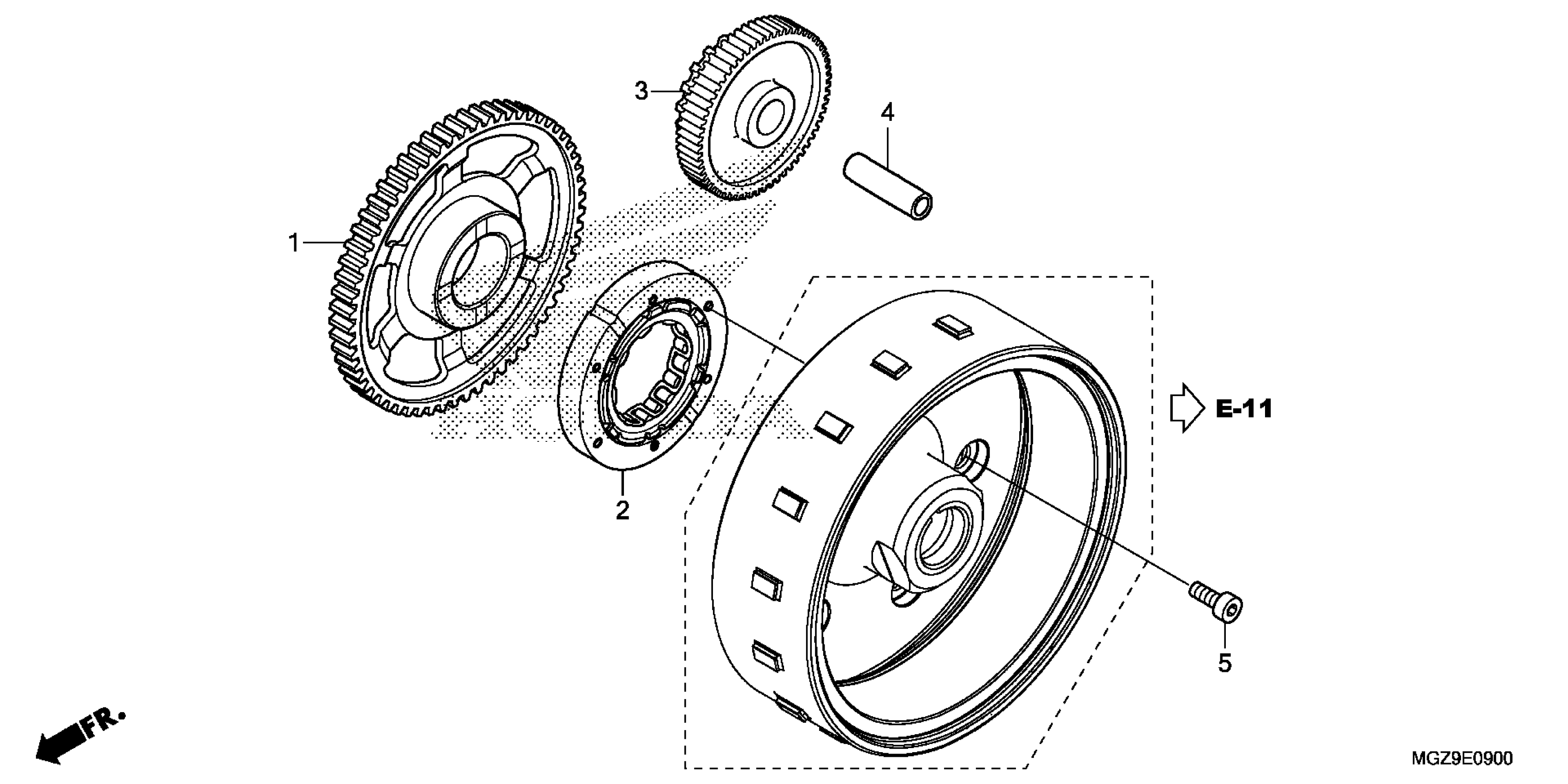 3
4
1
2
E-11
5
FR.
MGZ9E0900