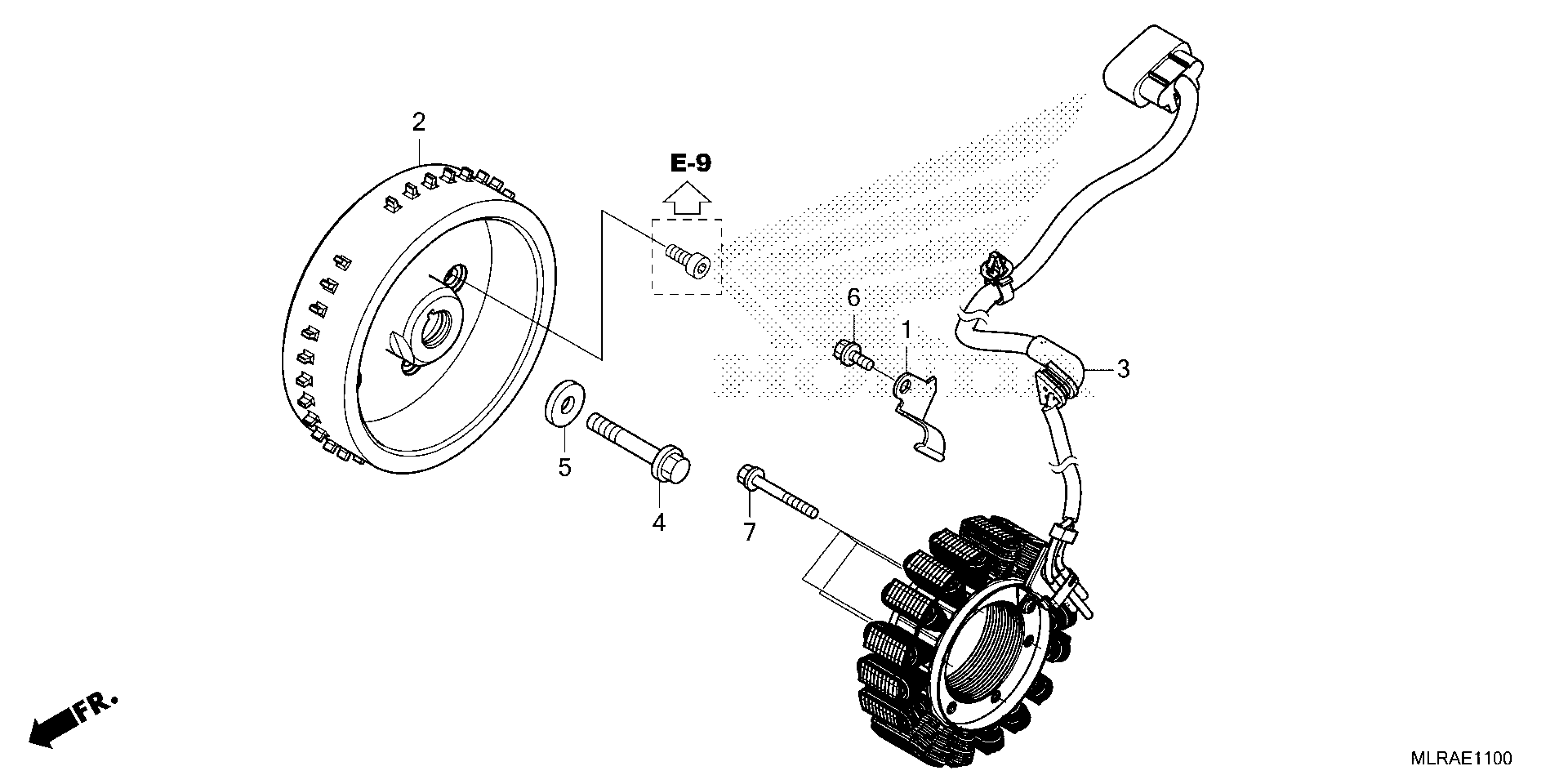 2

E-9

6

1

3

5

4

7

FR.

MLRAE1100