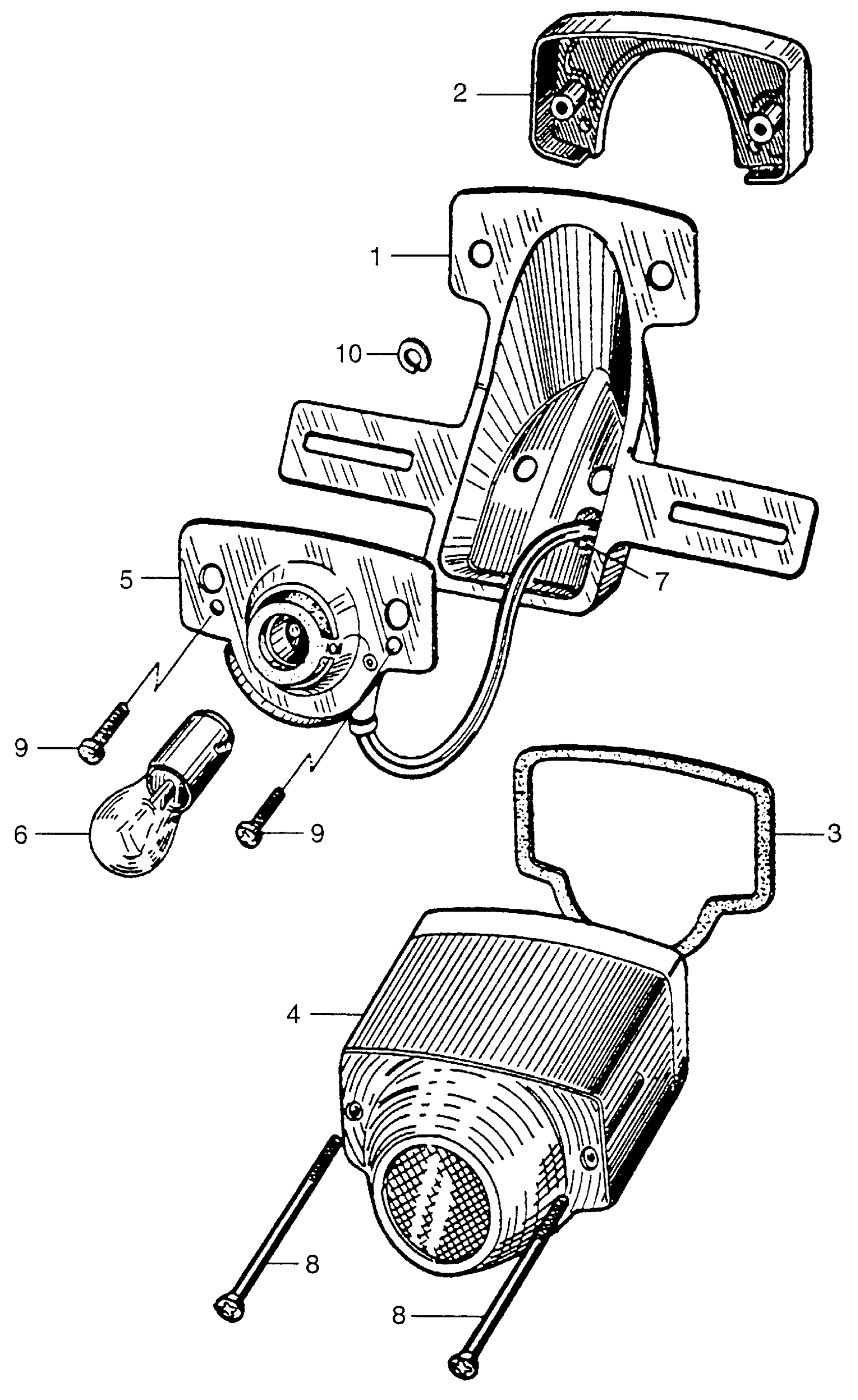 2
1
10
5
7
9
6
9
3
4
8
8