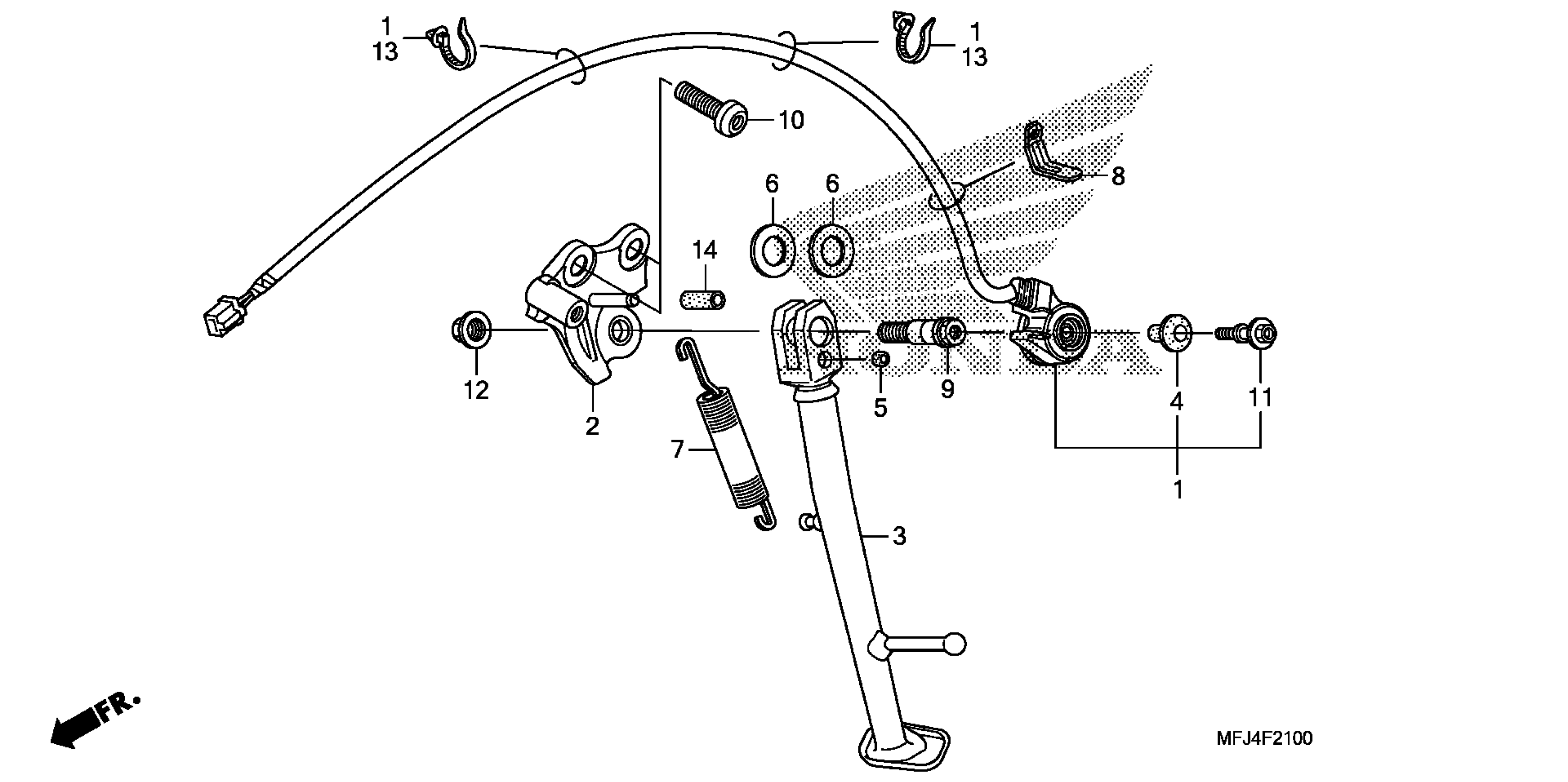 1
13
1
13
10
8
6
6
14
12
2
7
5
9
4
11
1
3
FR.
MFJ4F2100