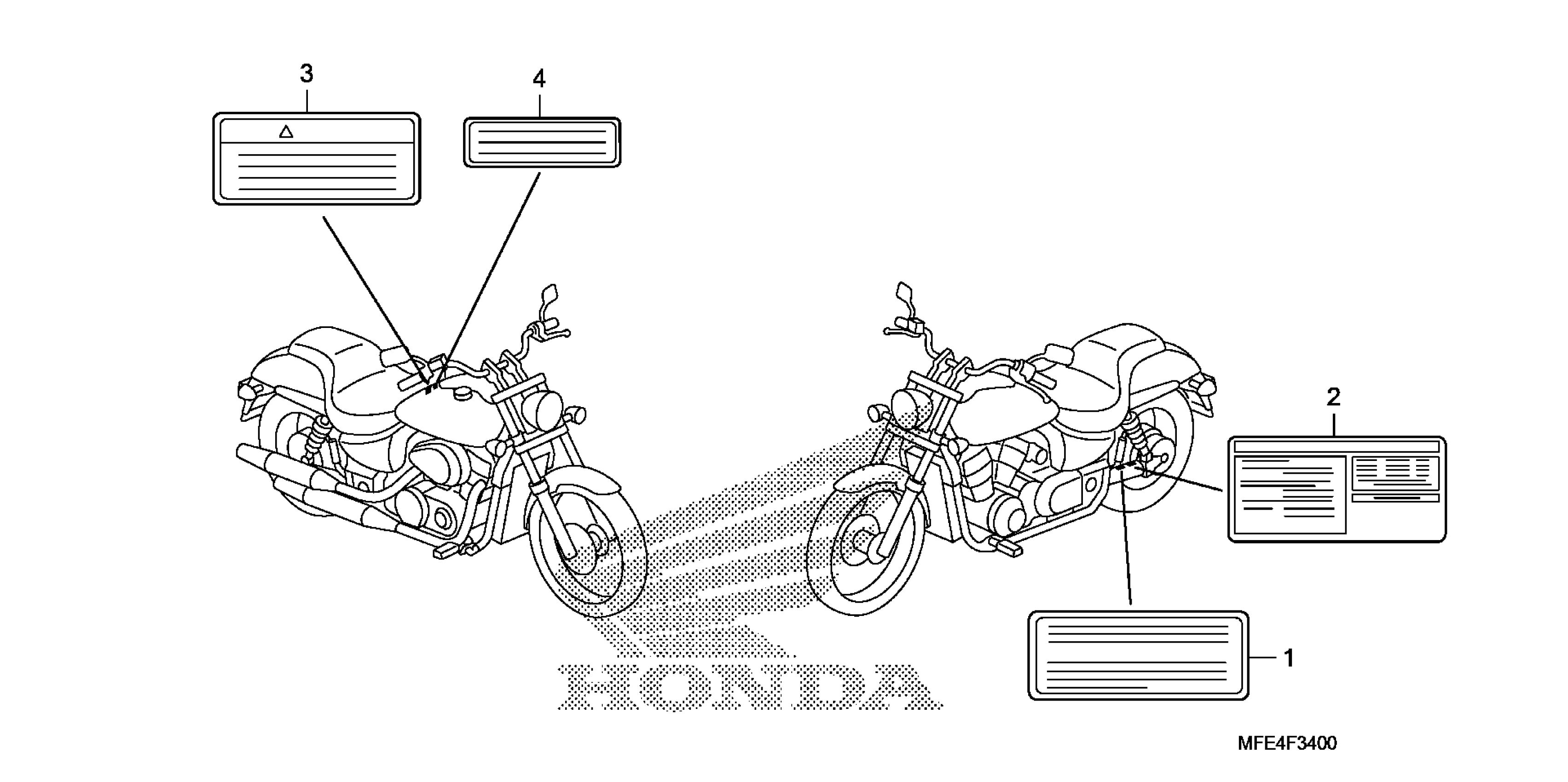 3

4

2

1

HONDA

MFE4F3400